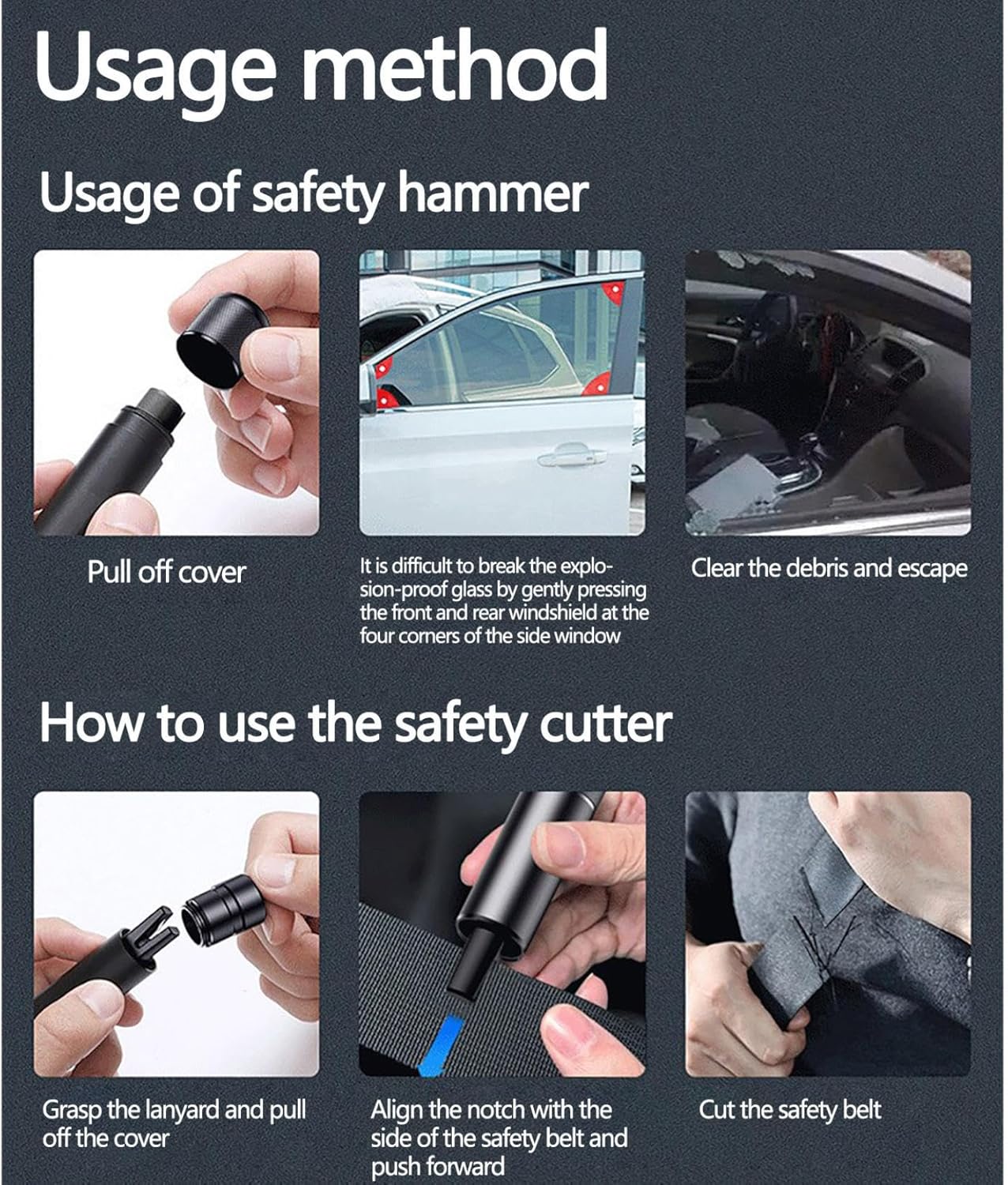 Usage method

Usage of safety hammer

Pull off cover

It is difficult to break the explosion-proof glass by gently pressing the front and rear windshield at the four corners of the side window

Clear the debris and escape

How to use the safety cutter

Grasp the lanyard and pull off the cover

Align the notch with the side of the safety belt and push forward

Cut the safety belt