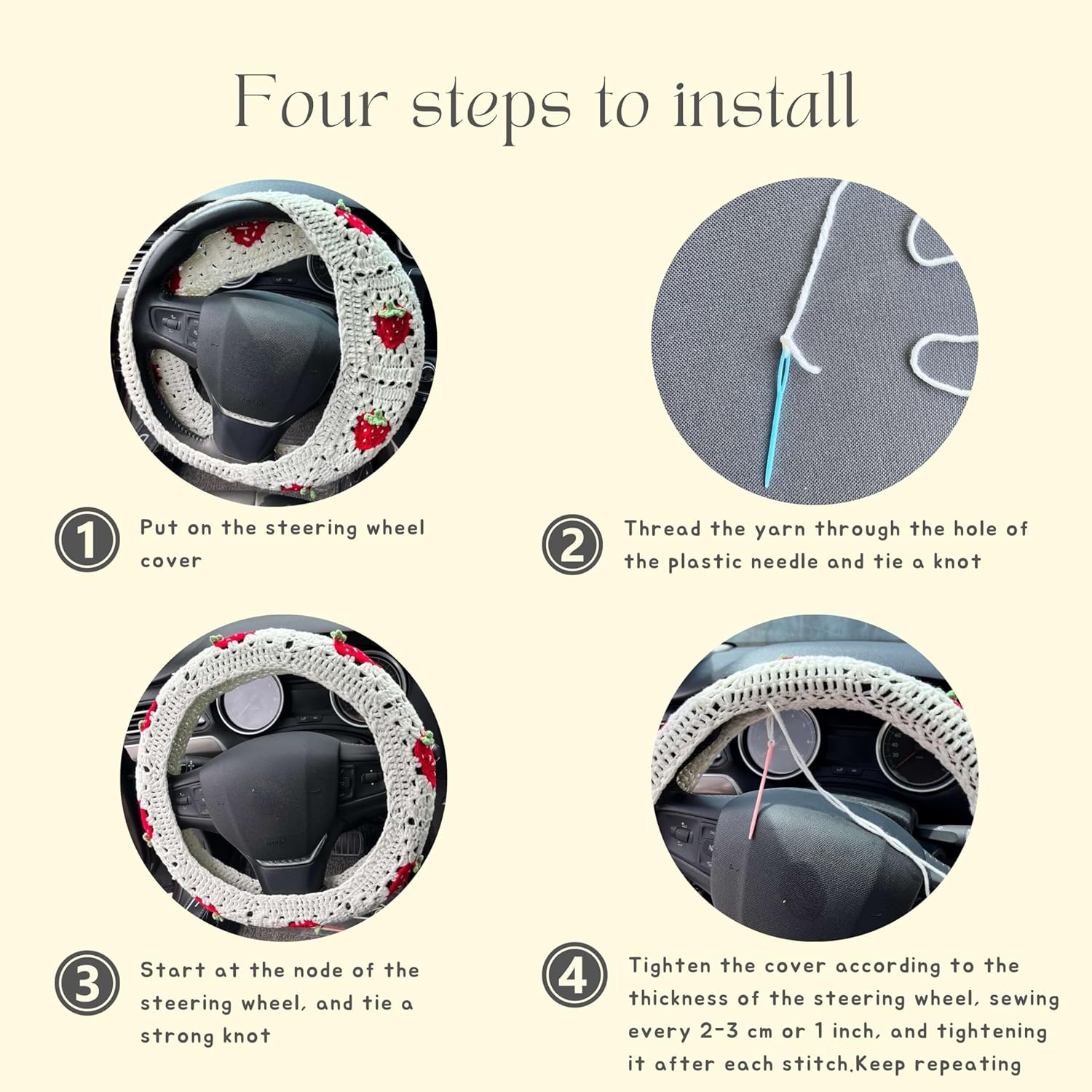 Four steps to install

1 Put on the steering wheel cover

2 Thread the yarn through the hole of the plastic needle and tie a knot

3 Start at the node of the steering wheel, and tie a strong knot

4 Tighten the cover according to the thickness of the steering wheel, sewing every 2-3 cm or 1 inch, and tightening it after each stitch.Keep repeating