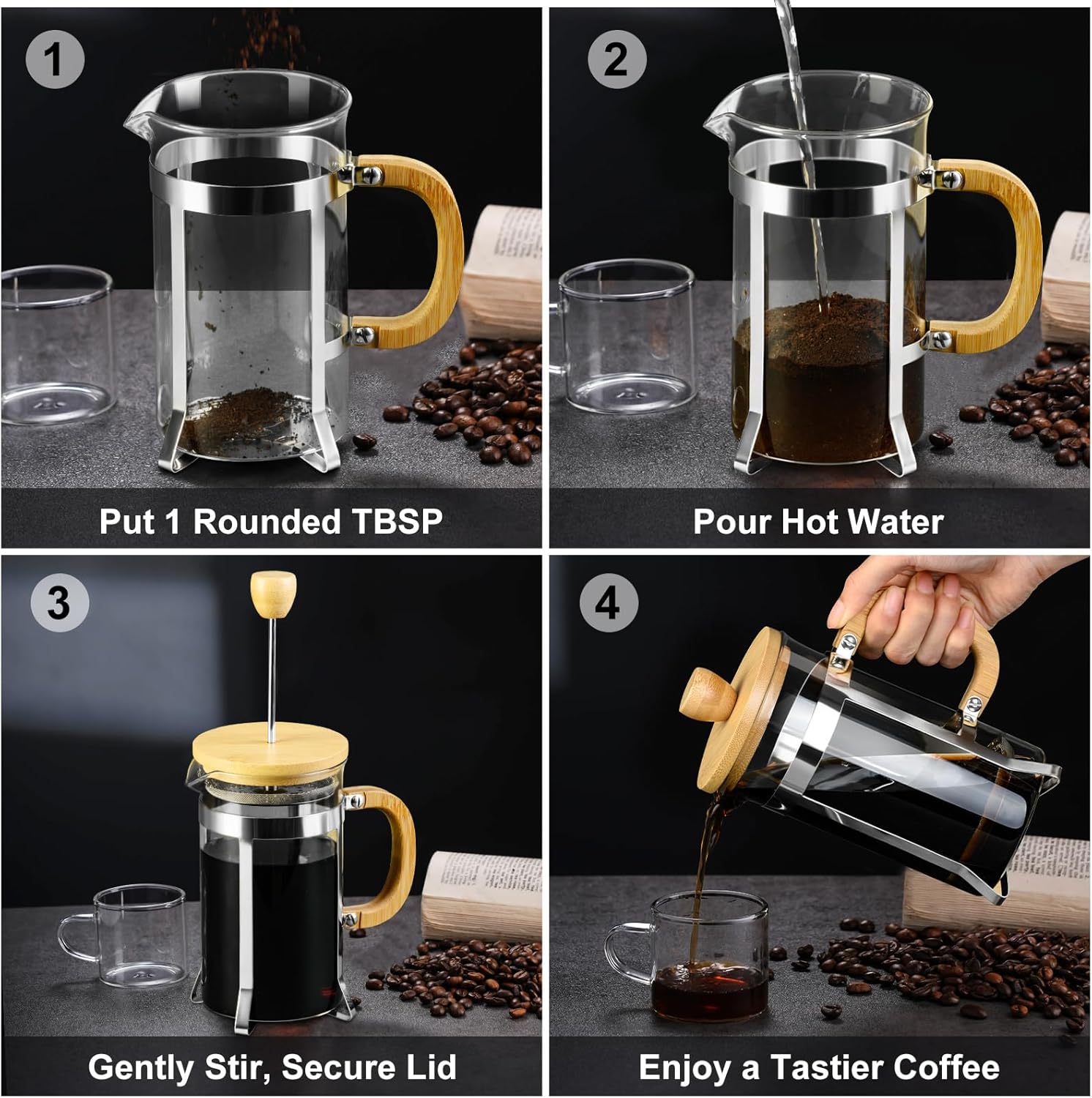 1

Put 1 Rounded TBSP

2

Pour Hot Water

3

Gently Stir, Secure Lid

4

Enjoy a Tastier Coffee