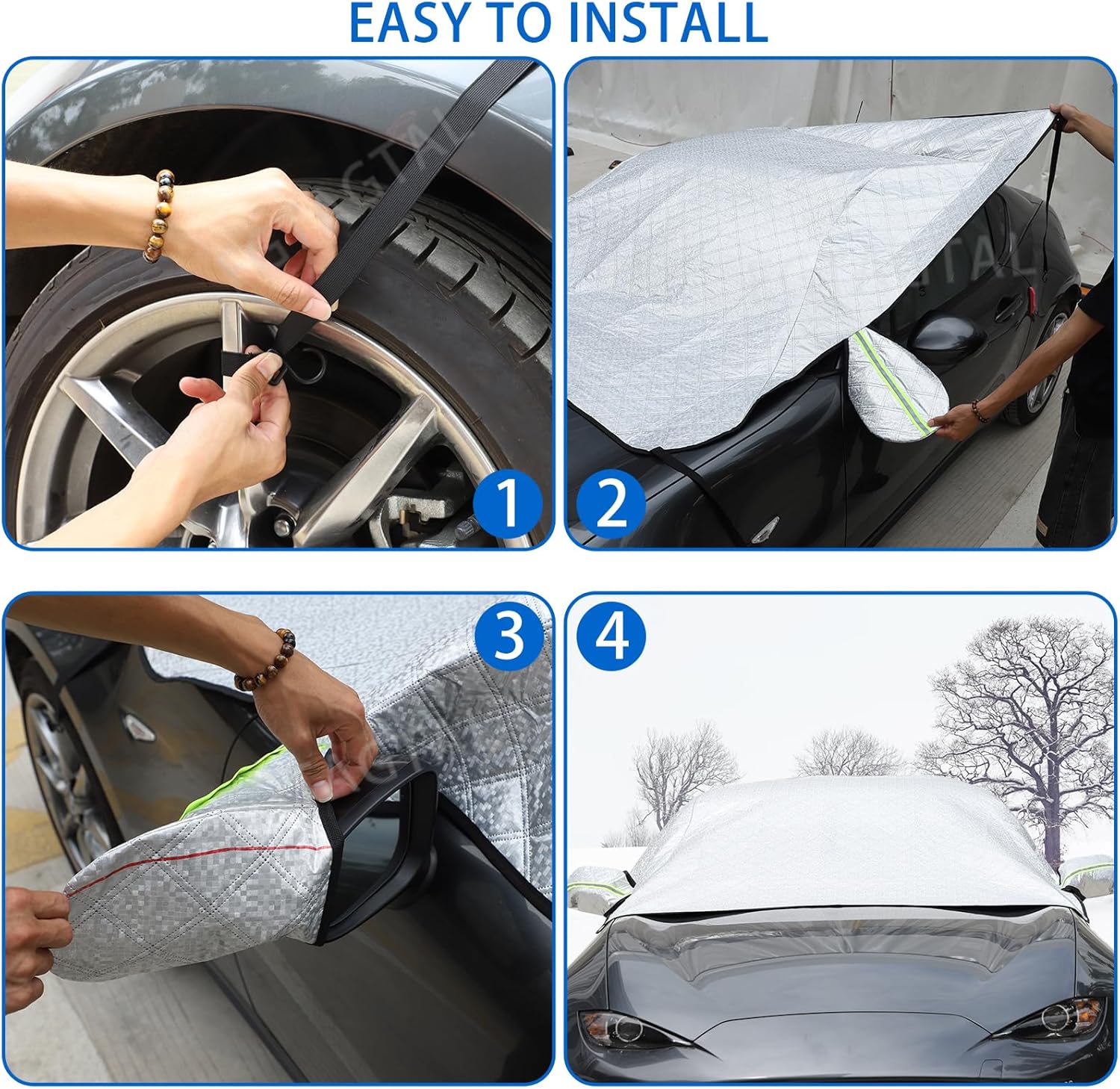 EASY TO INSTALL

1

2

3

4