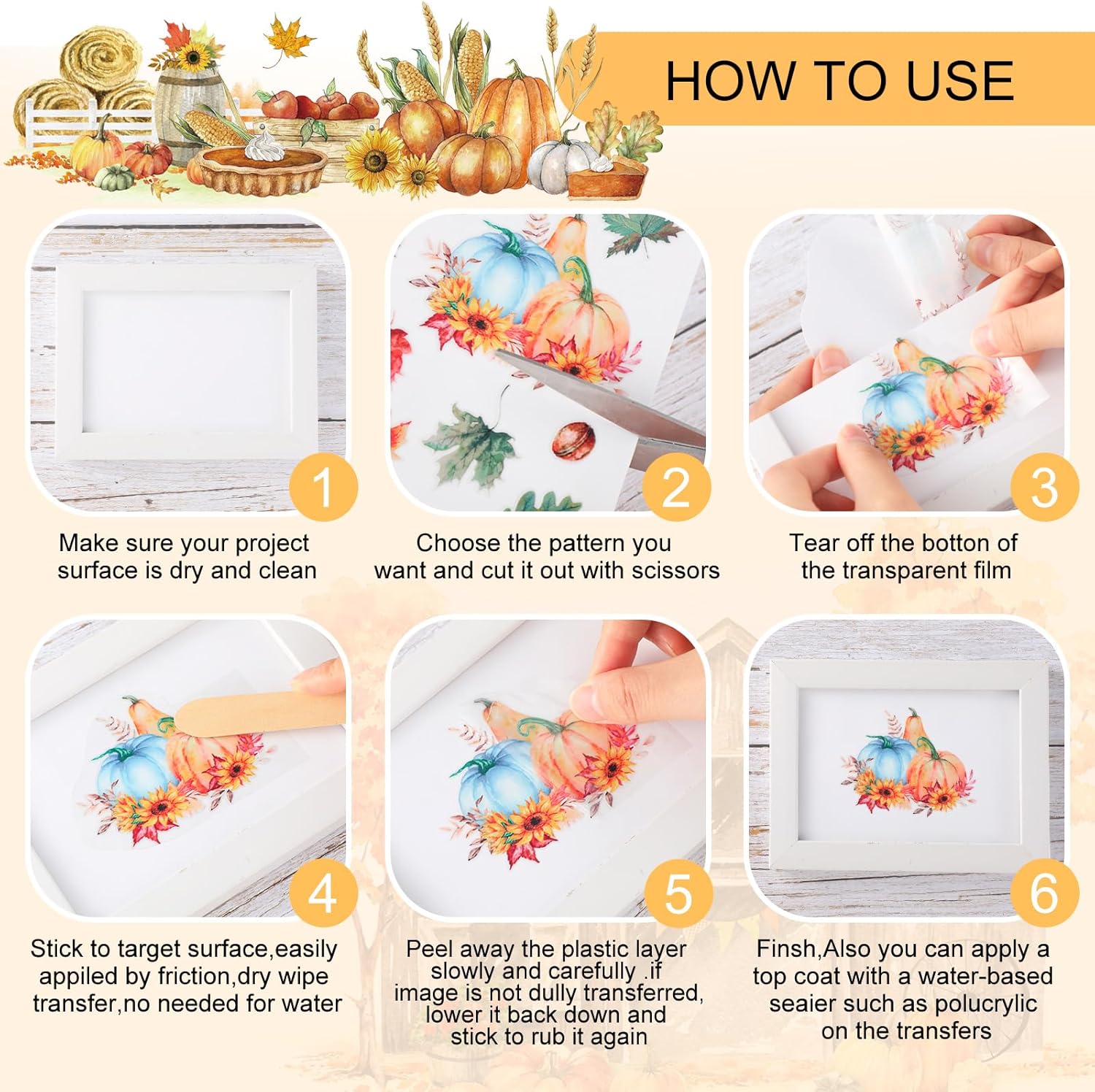 HOW TO USE

1

Make sure your project surface is dry and clean

2

Choose the pattern you want and cut it out with scissors

3

Tear off the botton of the transparent film

4

Stick to target surface,easily appiled by friction,dry wipe transfer,no needed for water

5

Peel away the plastic layer slowly and carefully .if image is not dully transferred, lower it back down and stick to rub it again

6

Finsh,Also you can apply a top coat with a water-based seaier such as polucrylic on the transfers