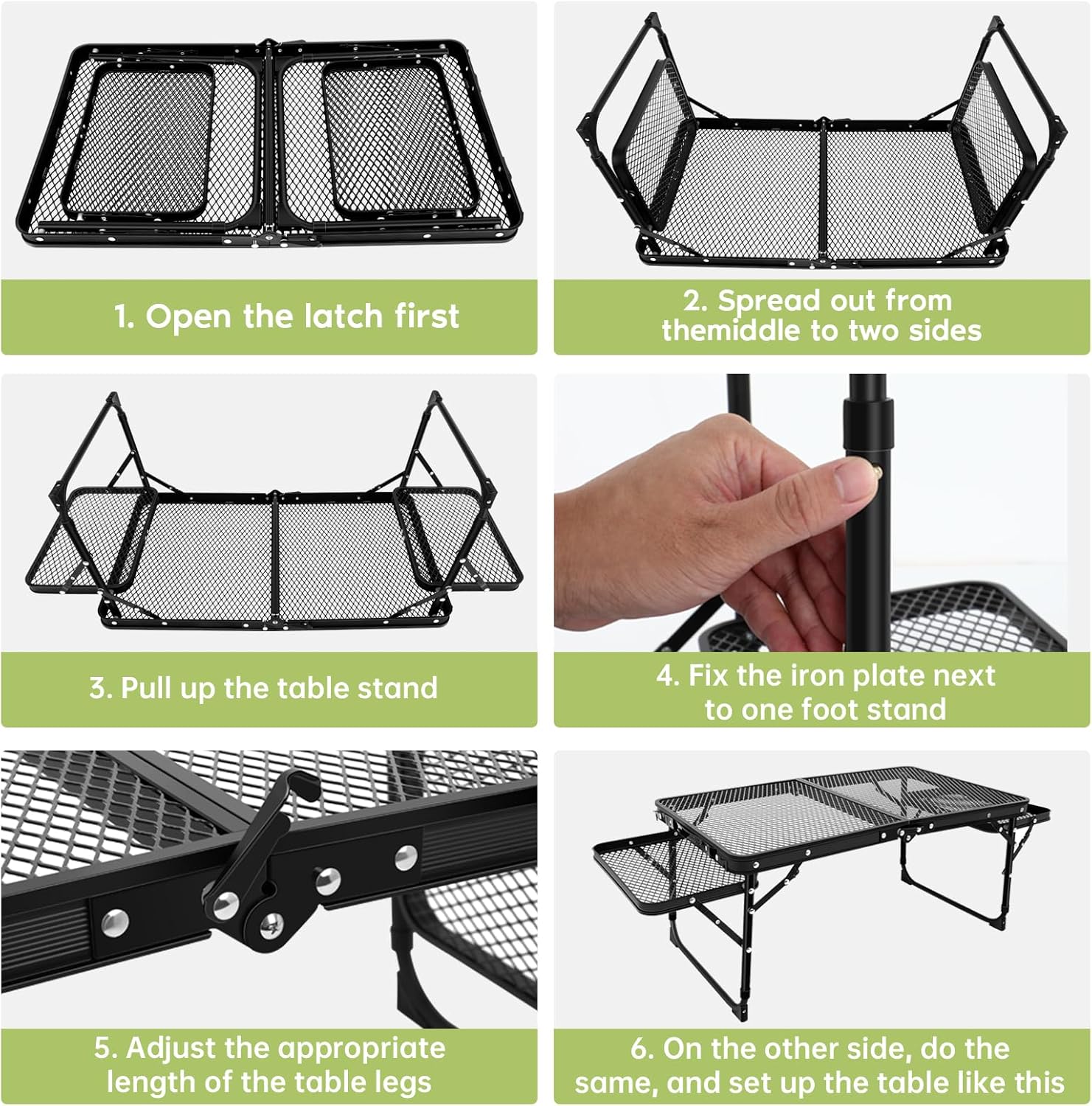 1. Open the latch first

2. Spread out from themiddle to two sides

3. Pull up the table stand

4. Fix the iron plate next to one foot stand

5. Adjust the appropriate length of the table legs

6. On the other side, do the same, and set up the table like this