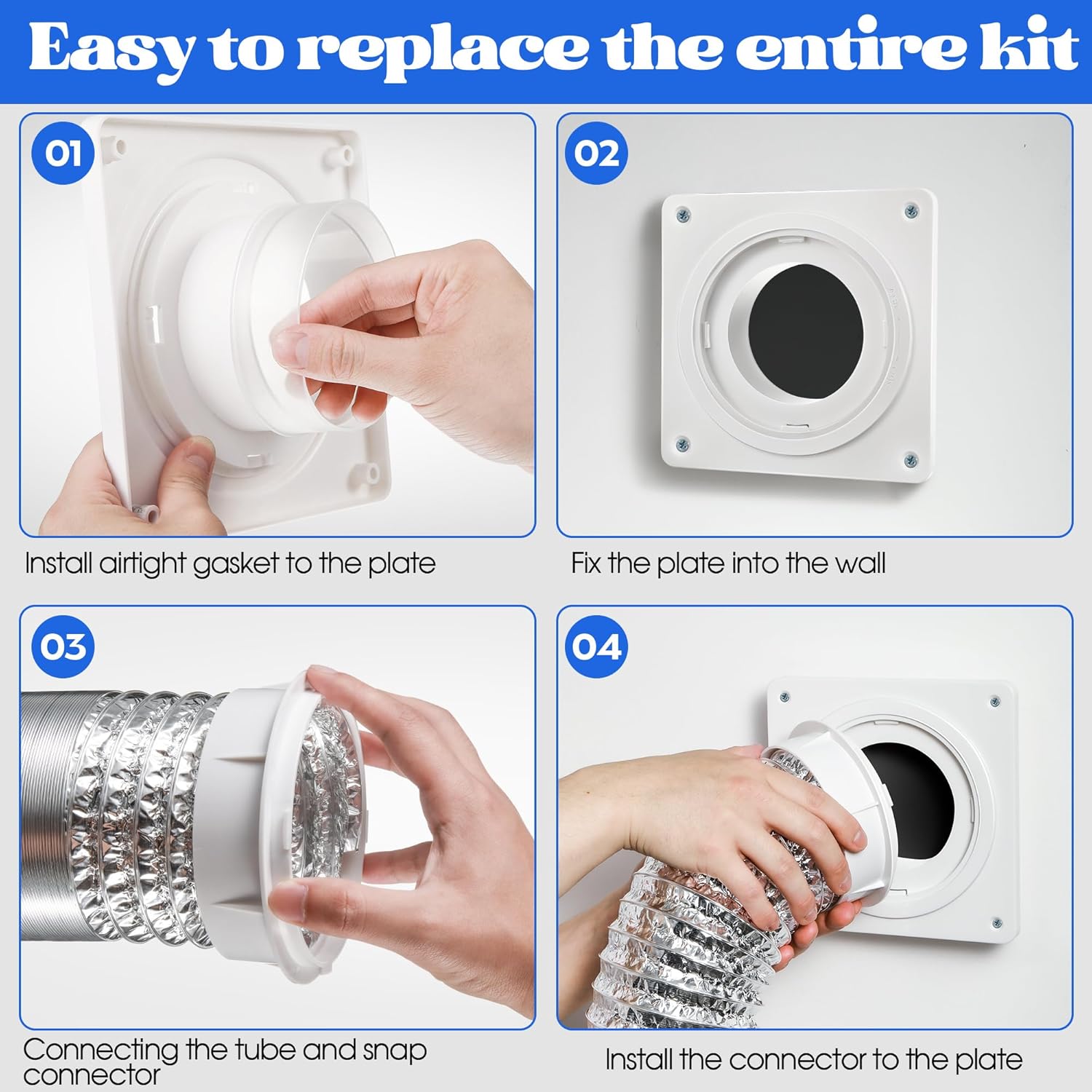 Easy to replace the entire kit

01

Install airtight gasket to the plate

02

Fix the plate into the wall

03

Connecting the tube and snap connector

04

Install the connector to the plate