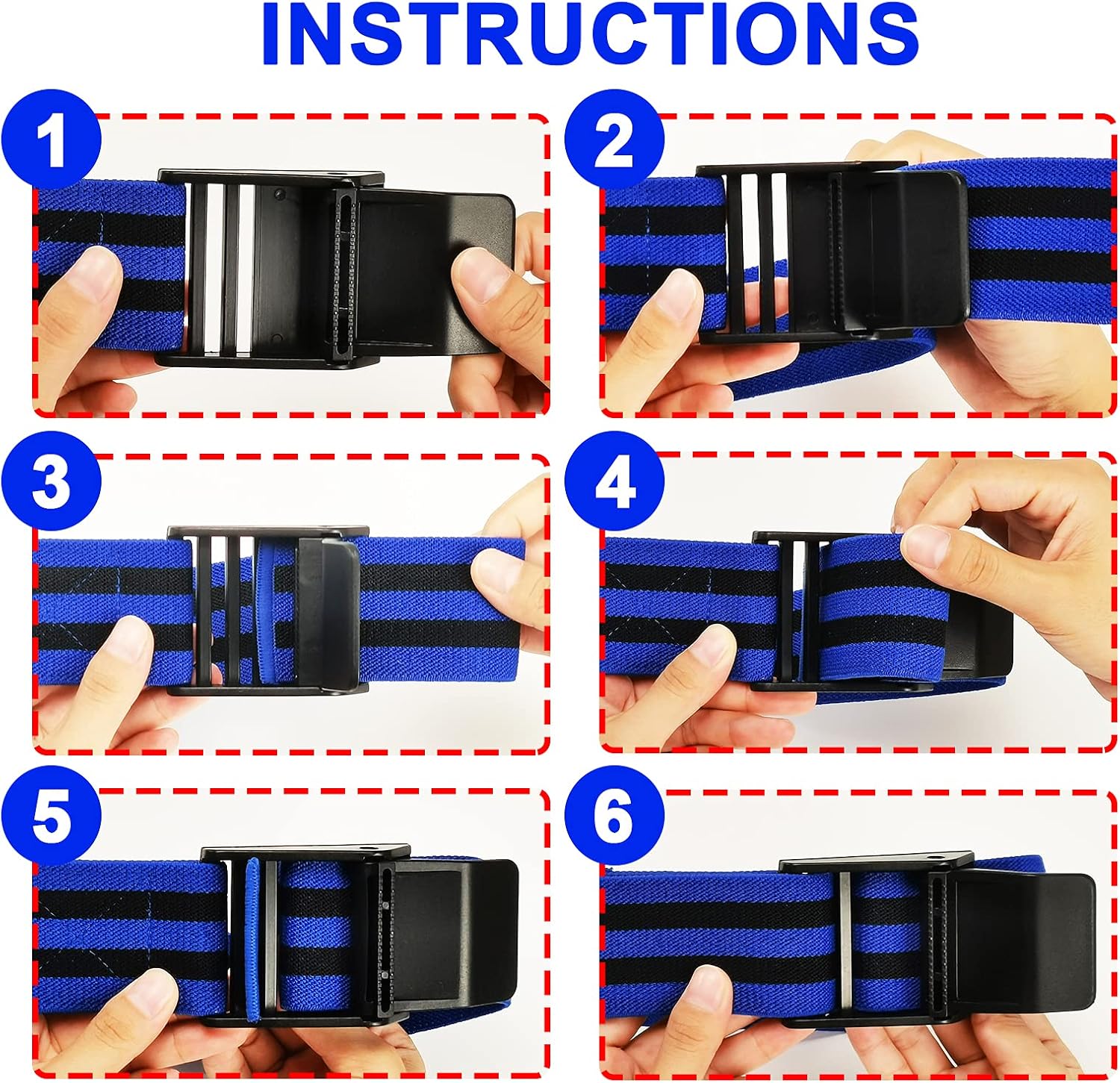 INSTRUCTIONS

1

2

3

4

5

6