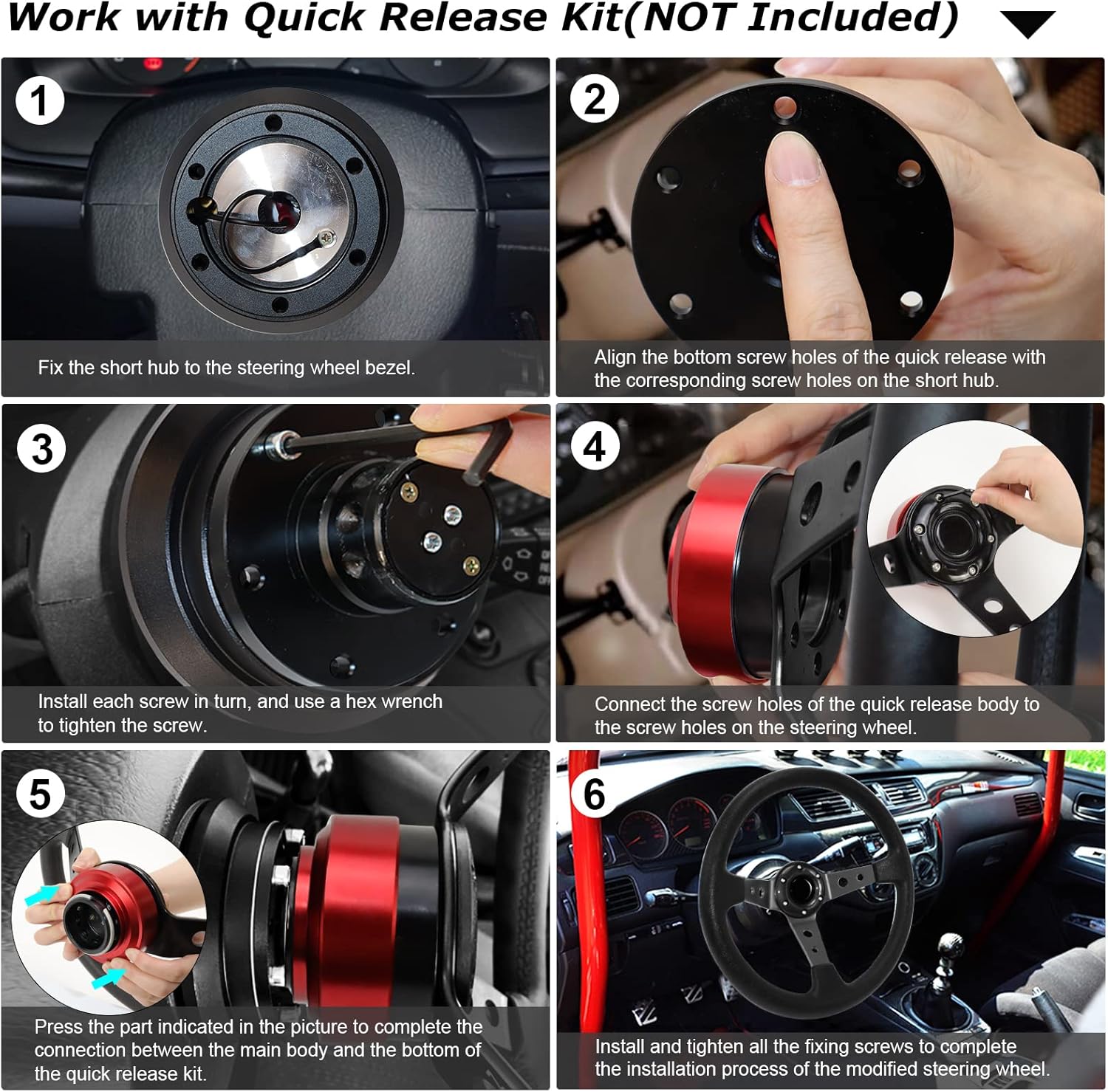 Work with Quick Release Kit(NOT Included)

1

Fix the short hub to the steering wheel bezel.

2

Align the bottom screw holes of the quick release with the corresponding screw holes on the short hub.

3

Install each screw in turn, and use a hex wrench to tighten the screw.

4

Connect the screw holes of the quick release body to the screw holes on the steering wheel.

5

Press the part indicated in the picture to complete the connection between the main body and the bottom of the quick release kit.

6

Install and tighten all the fixing screws to complete the installation process of the modified steering wheel.