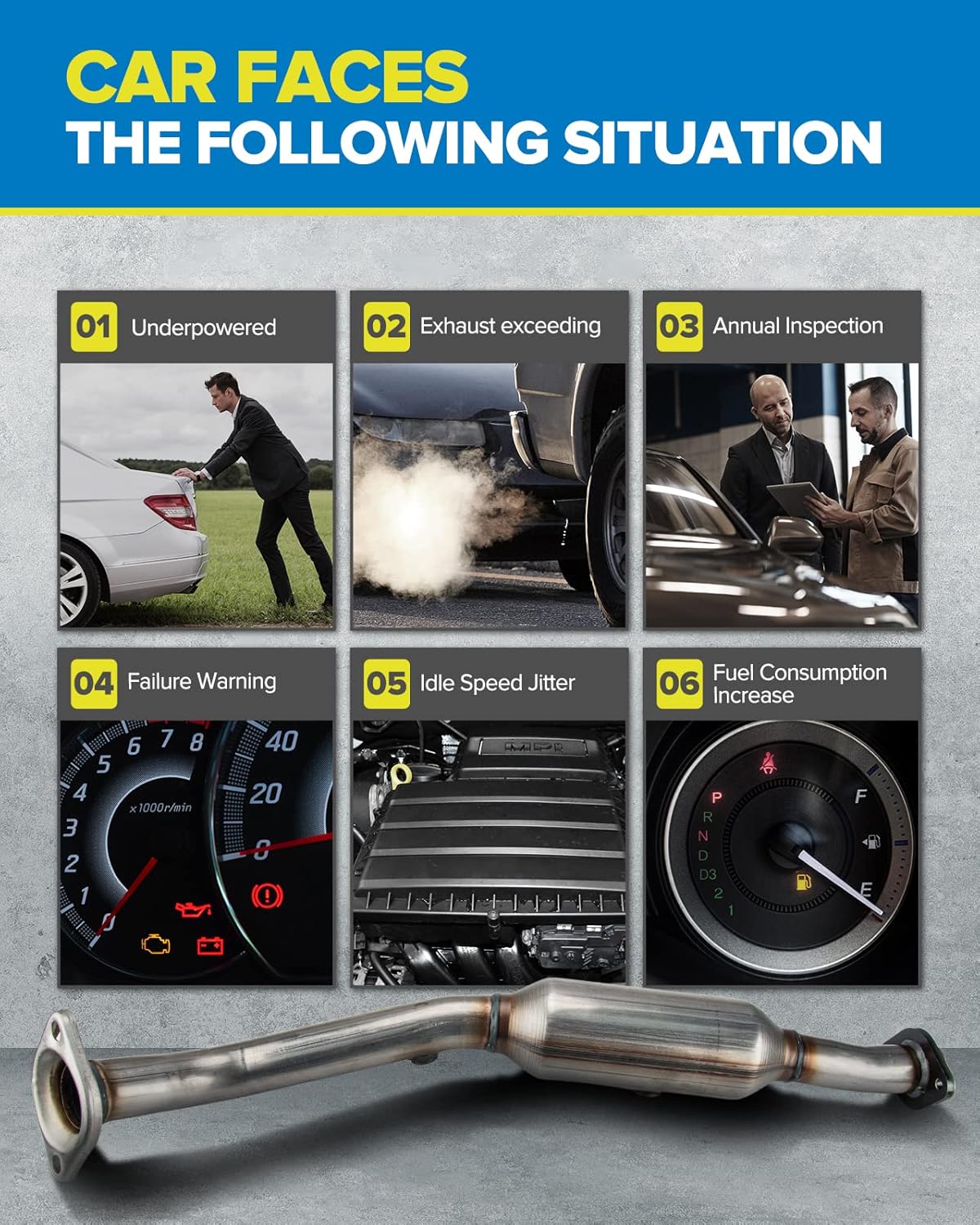 CAR FACES
THE FOLLOWING SITUATION

01 Underpowered

02 Exhaust exceeding

03 Annual Inspection

04 Failure Warning

5 6 7 8 4 3 2 1 0 x1000r/min 40 20 0

05 Idle Speed Jitter

MPI

06 Fuel Consumption Increase

P R N D D3 2 1 F E