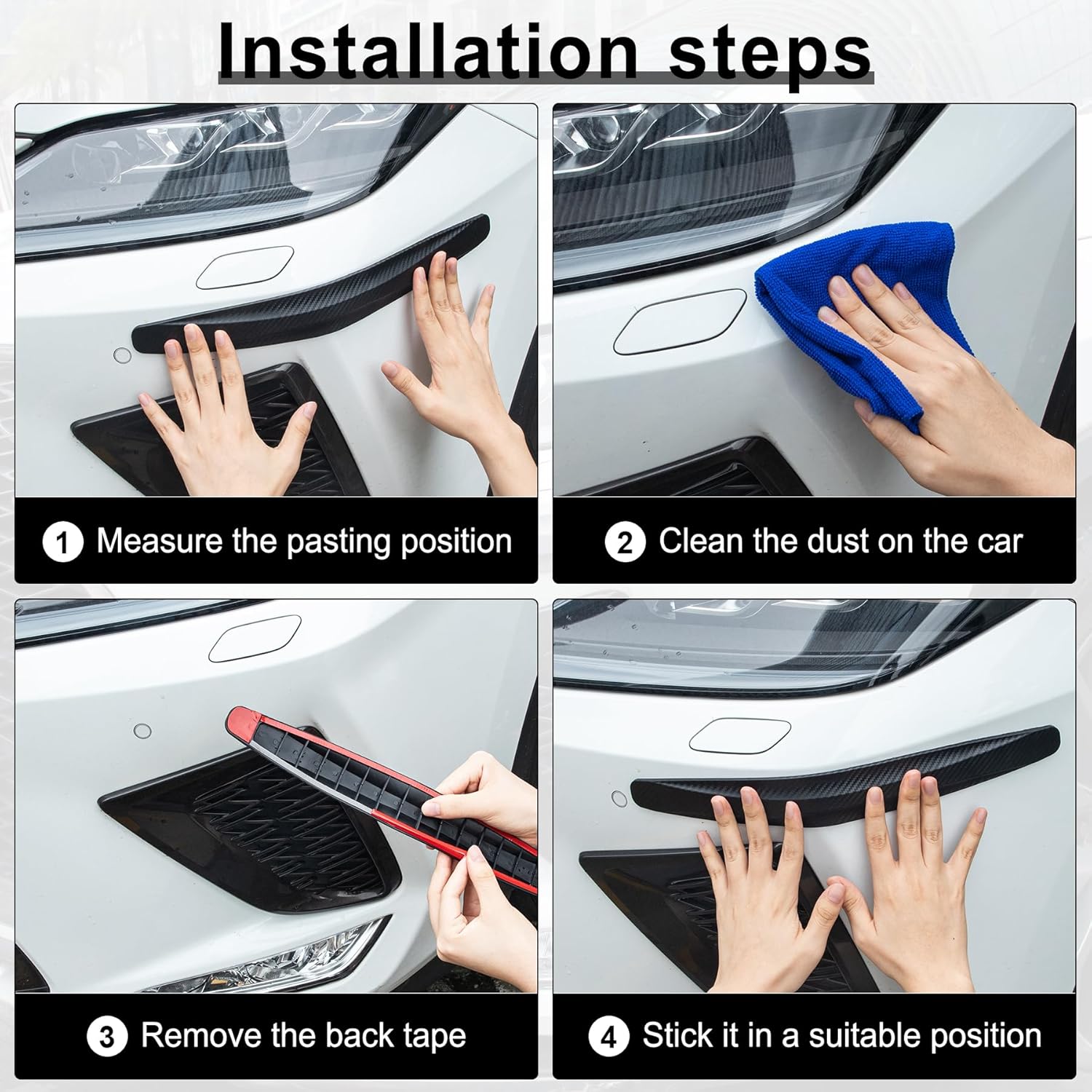 Installation steps

1 Measure the pasting position

2 Clean the dust on the car

3 Remove the back tape

4 Stick it in a suitable position