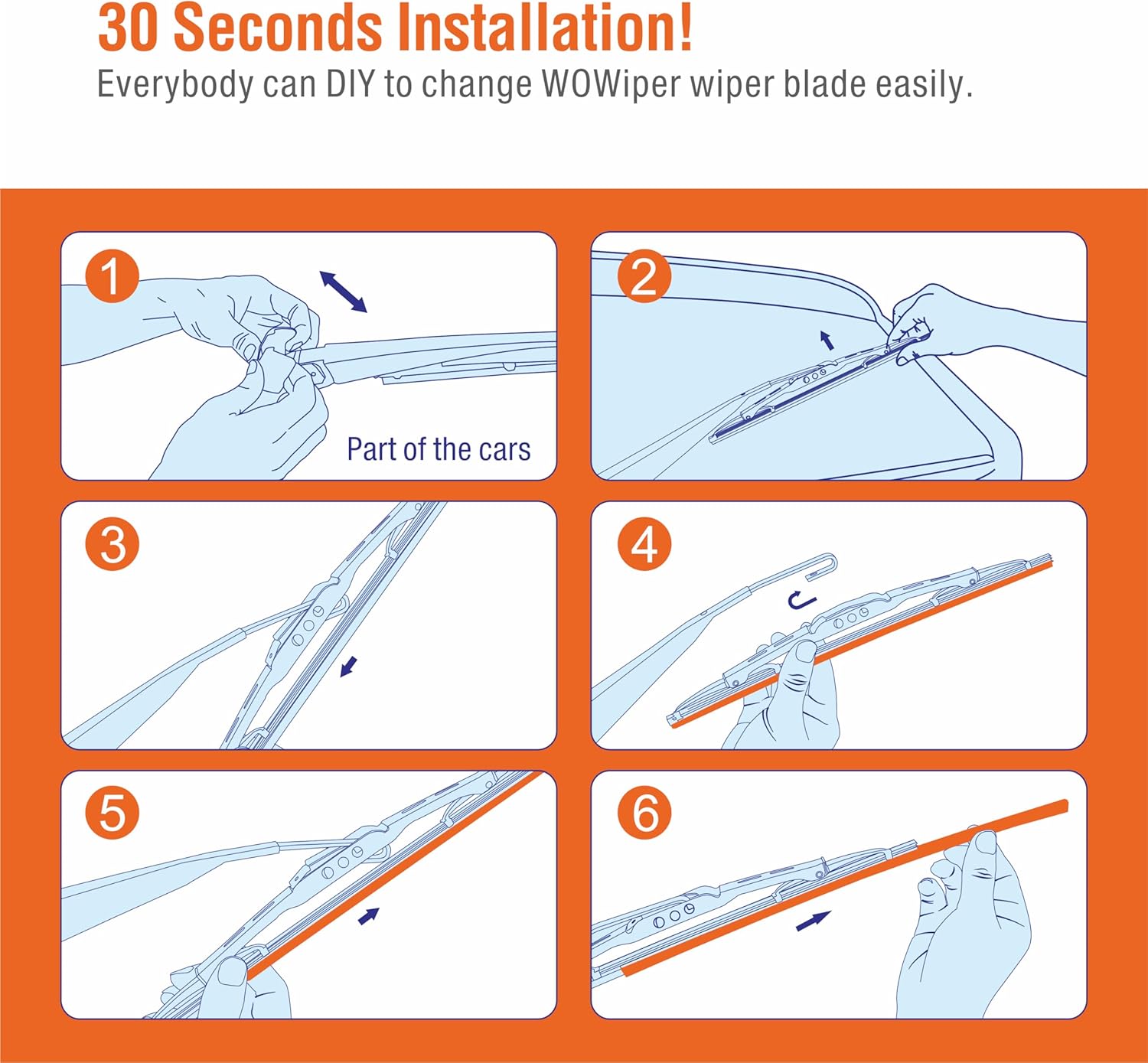 30 Seconds Installation!
Everybody can DIY to change WOWiper wiper blade easily.

1

Part of the cars

2

3

4

5

6