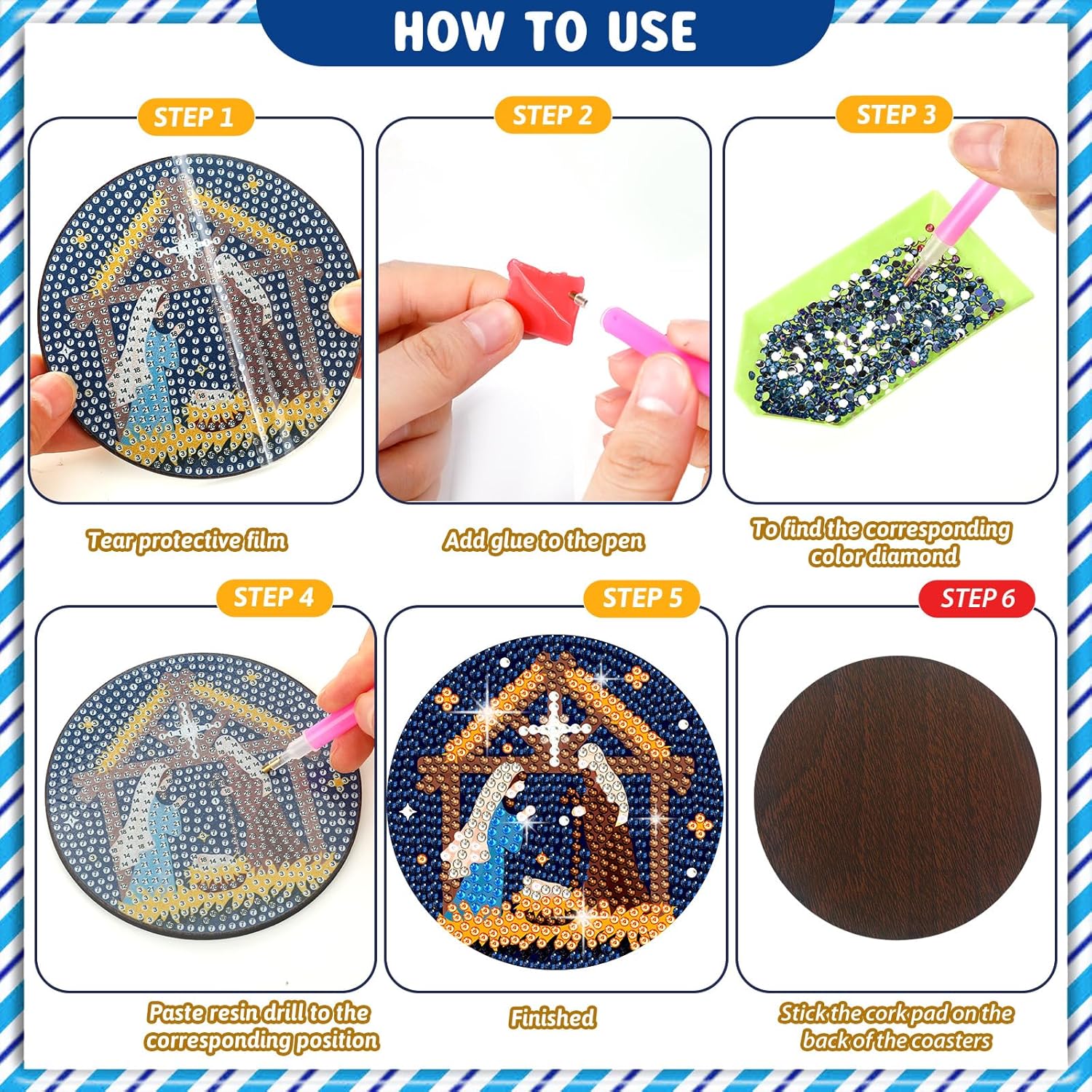 HOW TO USE

STEP 1

Tear protective film

STEP 2

Add glue to the pen

STEP 3

To find the corresponding color diamond

STEP 4

Paste resin drill to the corresponding position

STEP 5

Finished

STEP 6

Stick the cork pad on the back of the coasters