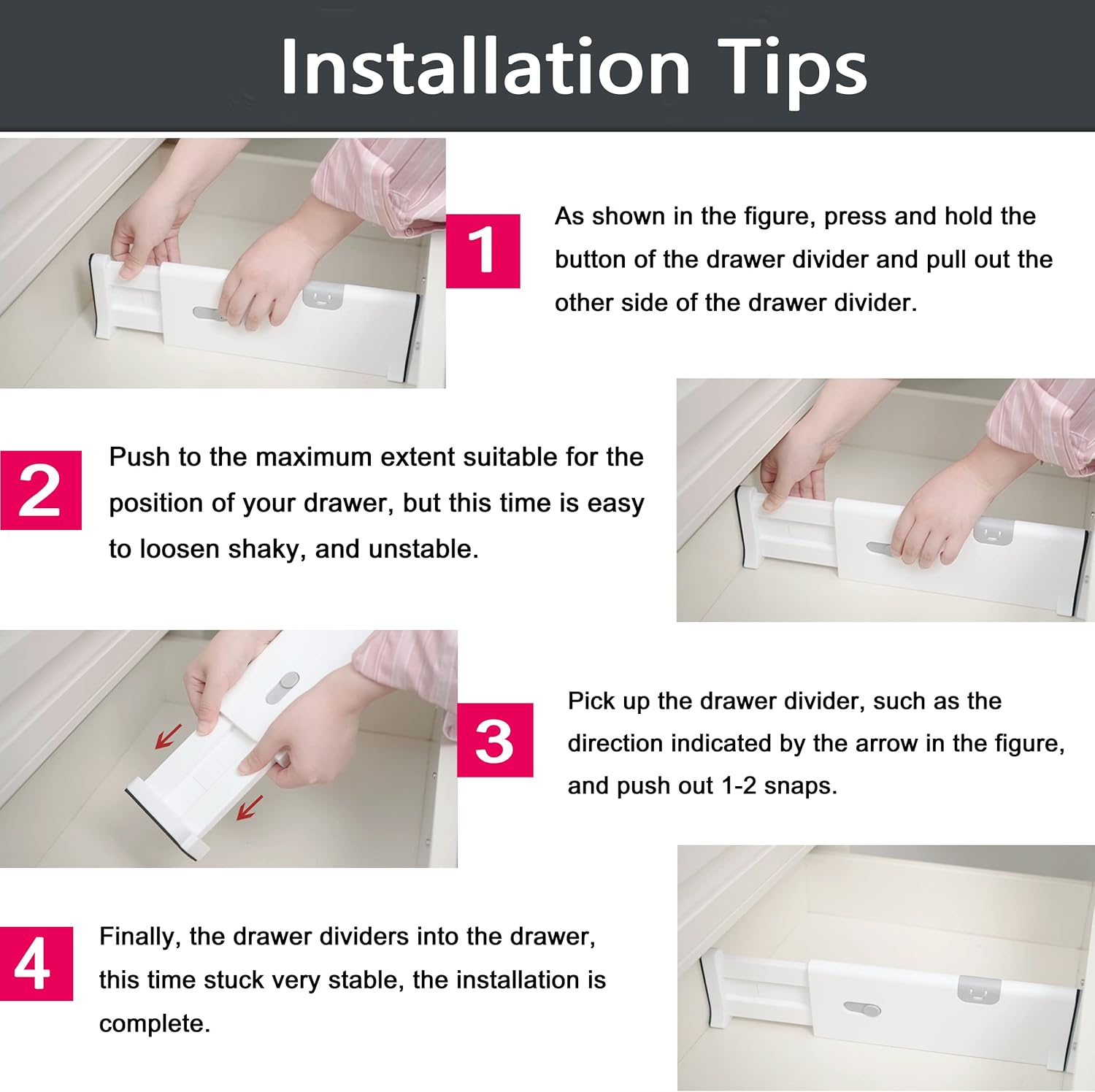 Installation Tips

1

As shown in the figure, press and hold the button of the drawer divider and pull out the other side of the drawer divider.

2

Push to the maximum extent suitable for the position of your drawer, but this time is easy to loosen shaky, and unstable.

3

Pick up the drawer divider, such as the direction indicated by the arrow in the figure, and push out 1-2 snaps.

4

Finally, the drawer dividers into the drawer, this time stuck very stable, the installation is complete.