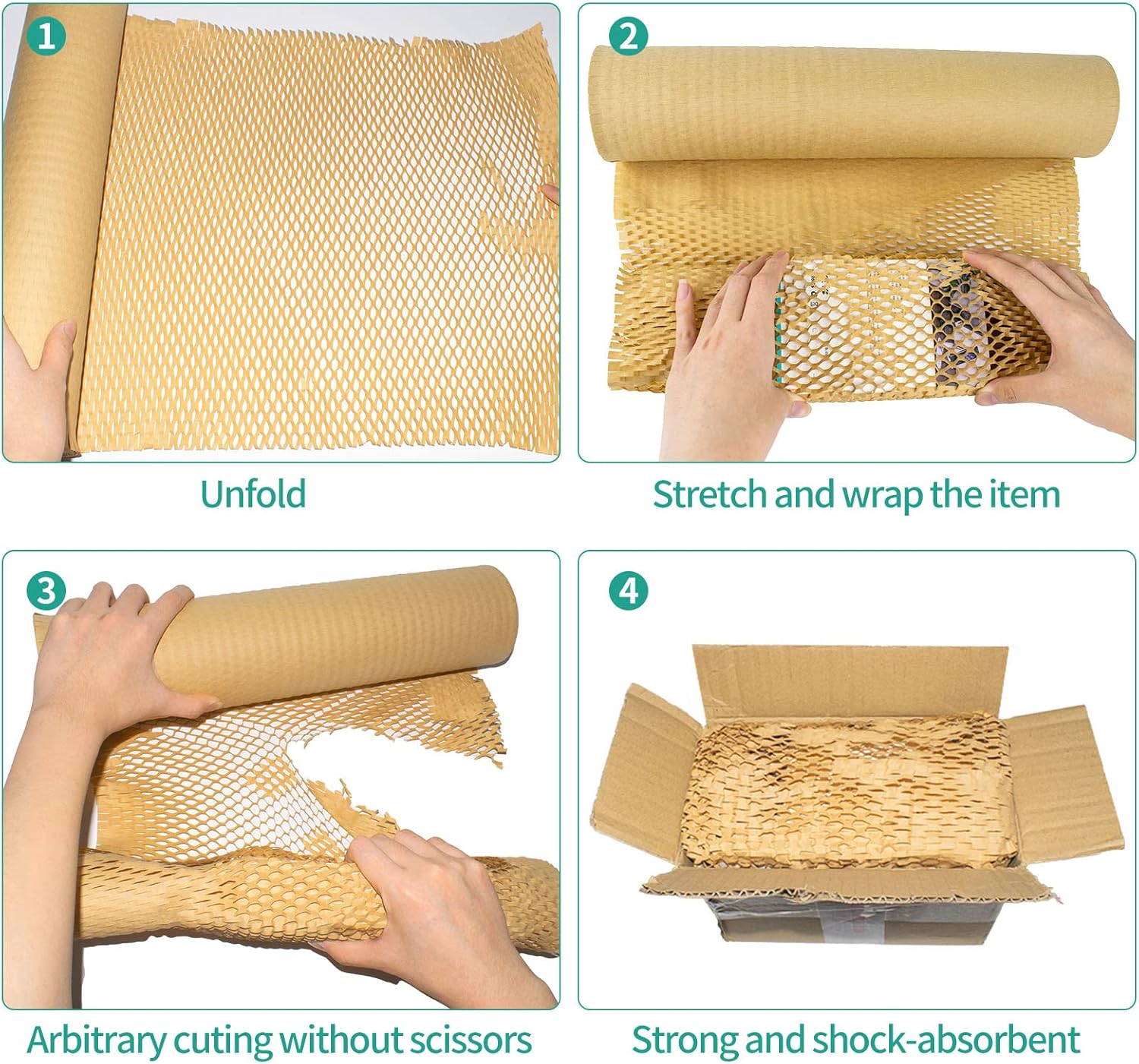 1

Unfold

2

Stretch and wrap the item

3

Arbitrary cuting without scissors

4

Strong and shock-absorbent