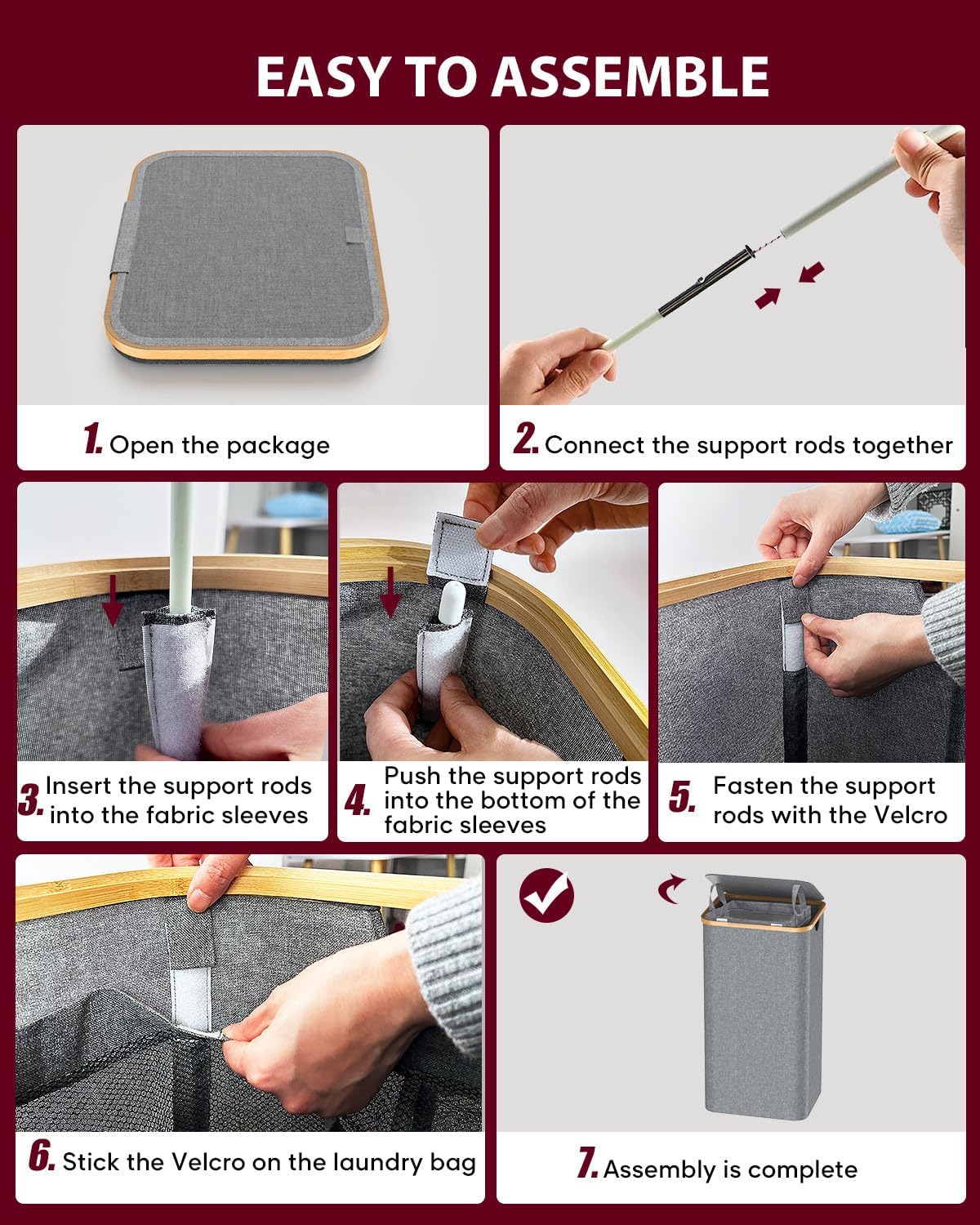 EASY TO ASSEMBLE

1. Open the package

2. Connect the support rods together

3. Insert the support rods into the fabric sleeves

4. Push the support rods into the bottom of the fabric sleeves

5. Fasten the support rods with the Velcro

6. Stick the Velcro on the laundry bag

7. Assembly is complete