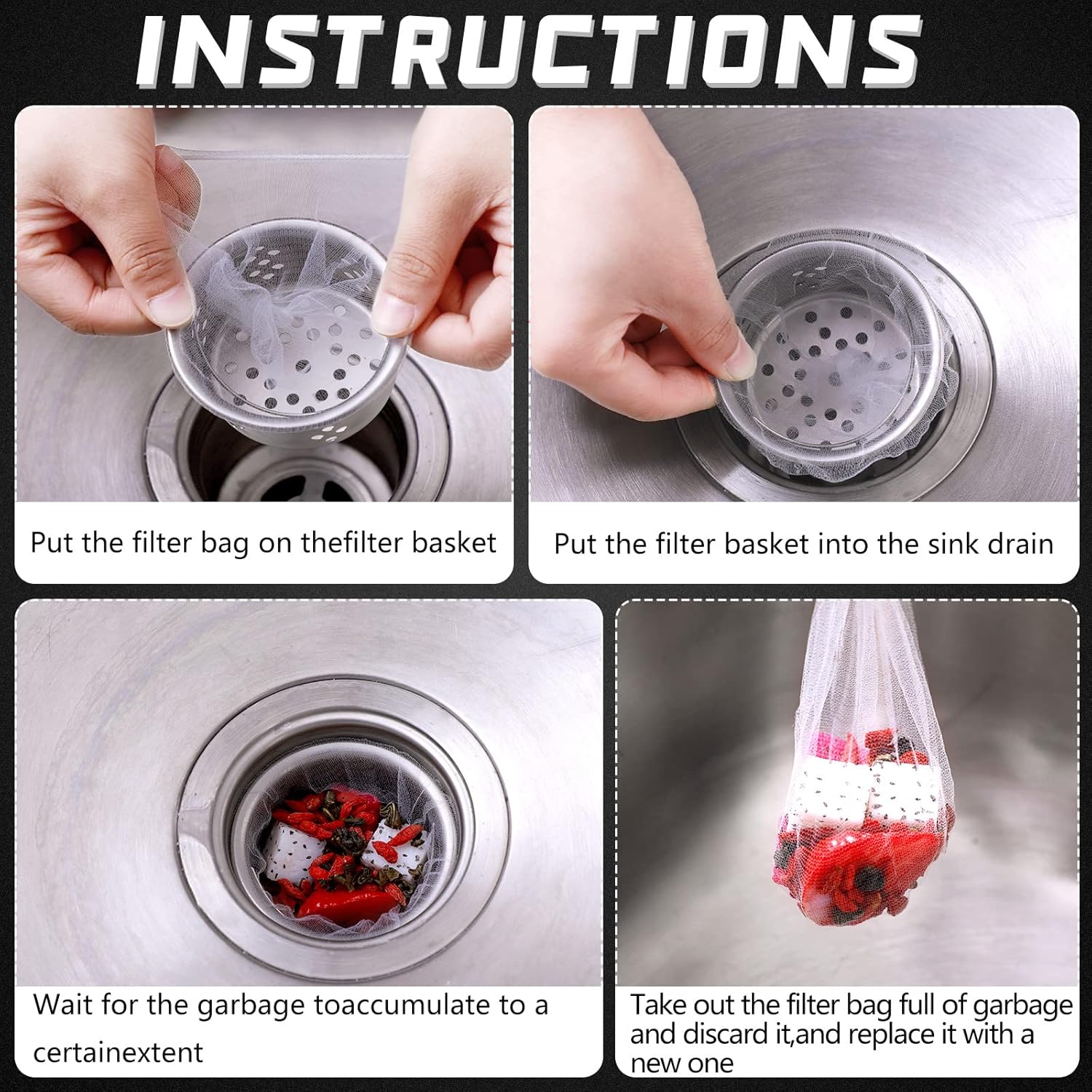 INSTRUCTIONS

Put the filter bag on thefilter basket

Put the filter basket into the sink drain

Wait for the garbage toaccumulate to a certainextent

Take out the filter bag full of garbage and discard it,and replace it with a new one