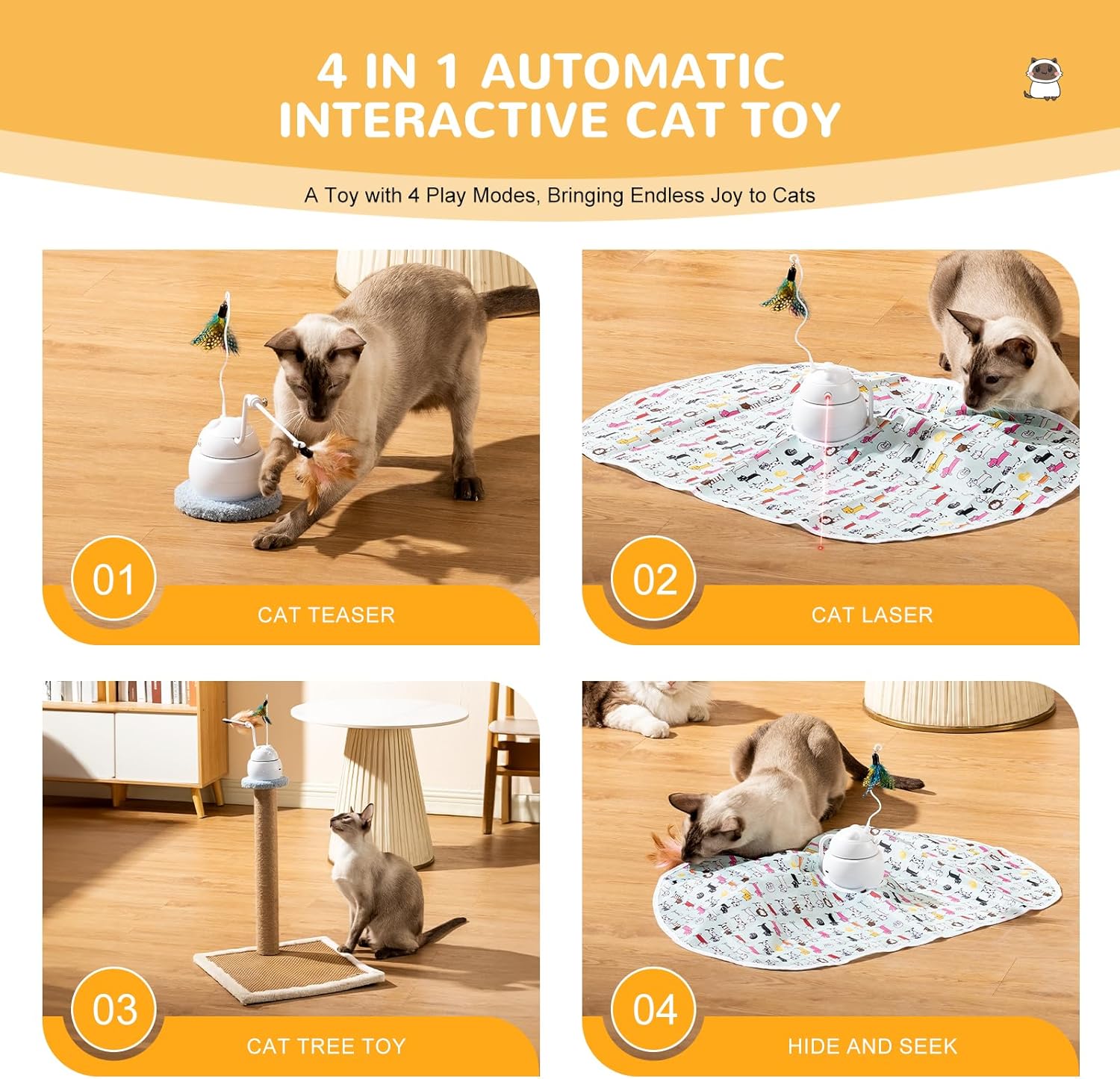 4 IN 1 AUTOMATIC INTERACTIVE CAT TOY

A Toy with 4 Play Modes, Bringing Endless Joy to Cats

01
CAT TEASER

02
CAT LASER

03
CAT TREE TOY

04
HIDE AND SEEK