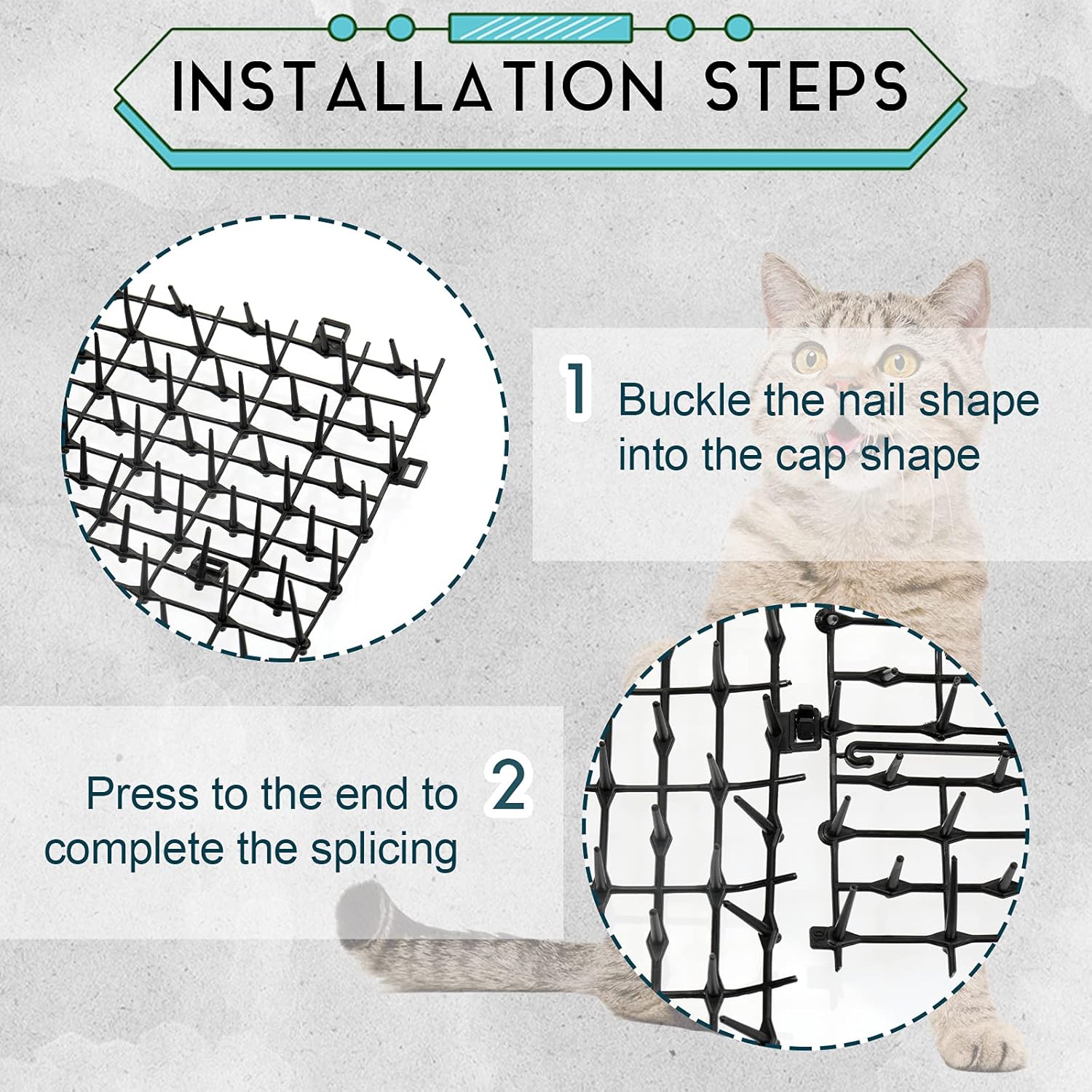 INSTALLATION STEPS

1 Buckle the nail shape into the cap shape

Press to the end to complete the splicing 2