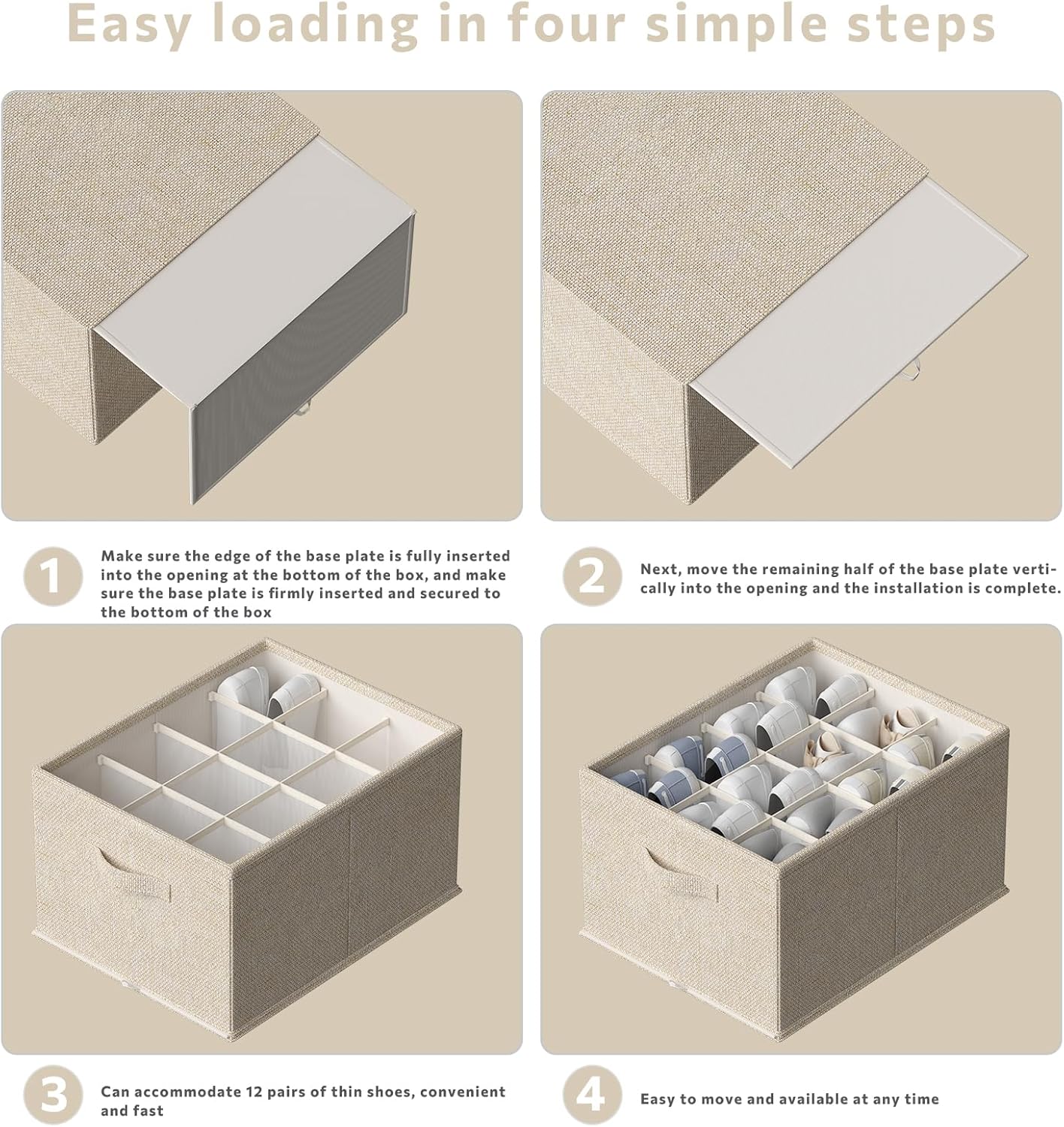 Easy loading in four simple steps

1

Make sure the edge of the base plate is fully inserted into the opening at the bottom of the box, and make sure the base plate is firmly inserted and secured to the bottom of the box

2

Next, move the remaining half of the base plate vertically into the opening and the installation is complete.

3

Can accommodate 12 pairs of thin shoes, convenient and fast

4

Easy to move and available at any time