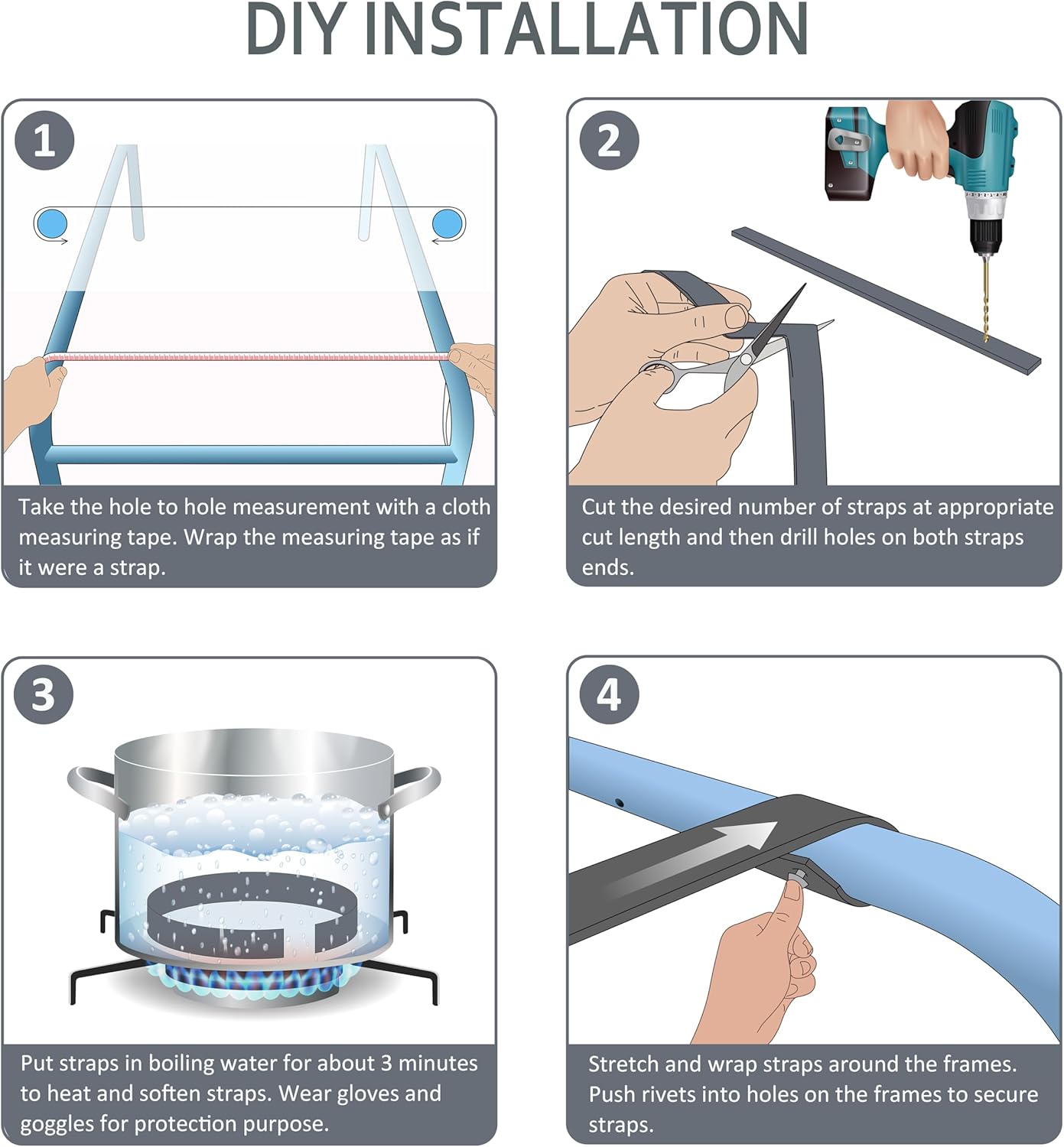 DIY INSTALLATION

1

Take the hole to hole measurement with a cloth measuring tape. Wrap the measuring tape as if it were a strap.

2

Cut the desired number of straps at appropriate cut length and then drill holes on both straps ends.

3

Put straps in boiling water for about 3 minutes to heat and soften straps. Wear gloves and goggles for protection purpose.

4

Stretch and wrap straps around the frames. Push rivets into holes on the frames to secure straps.