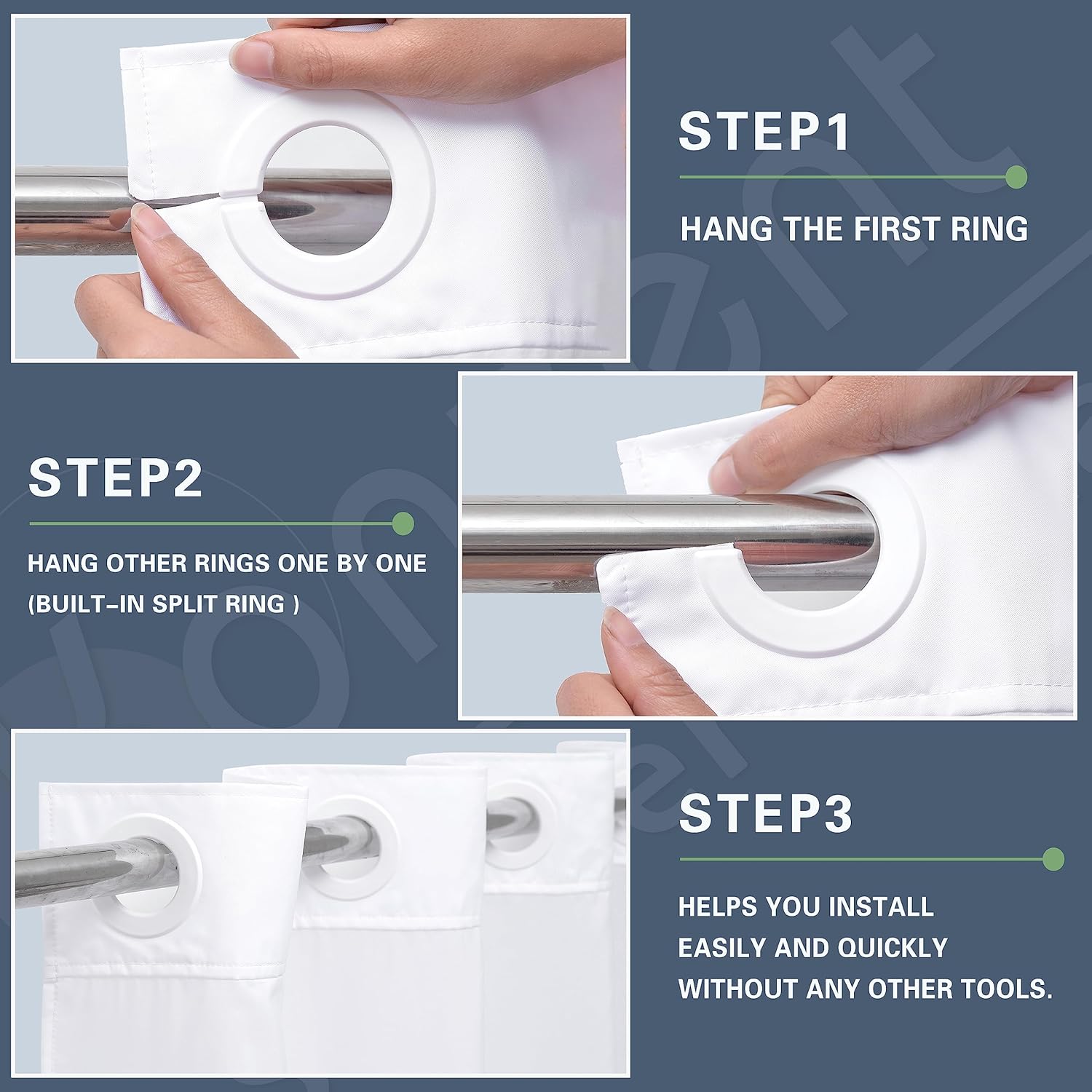 STEP1

HANG THE FIRST RING

STEP2

HANG OTHER RINGS ONE BY ONE
(BUILT-IN SPLIT RING )

STEP3

HELPS YOU INSTALL EASILY AND QUICKLY WITHOUT ANY OTHER TOOLS.