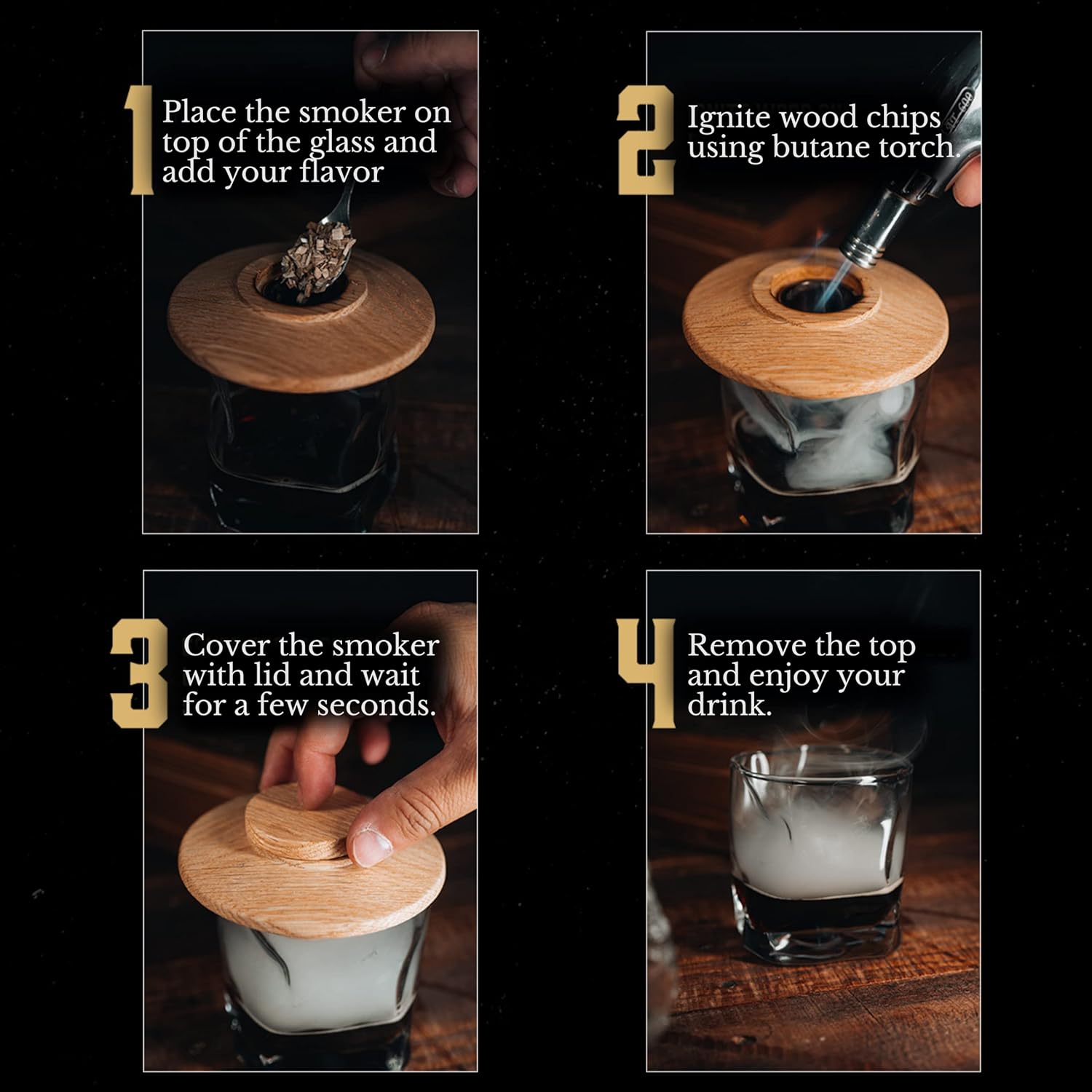 1 Place the smoker on top of the glass and add your flavor

2 Ignite wood chips using butane torch.

3 Cover the smoker with lid and wait for a few seconds.

4 Remove the top and enjoy your drink.