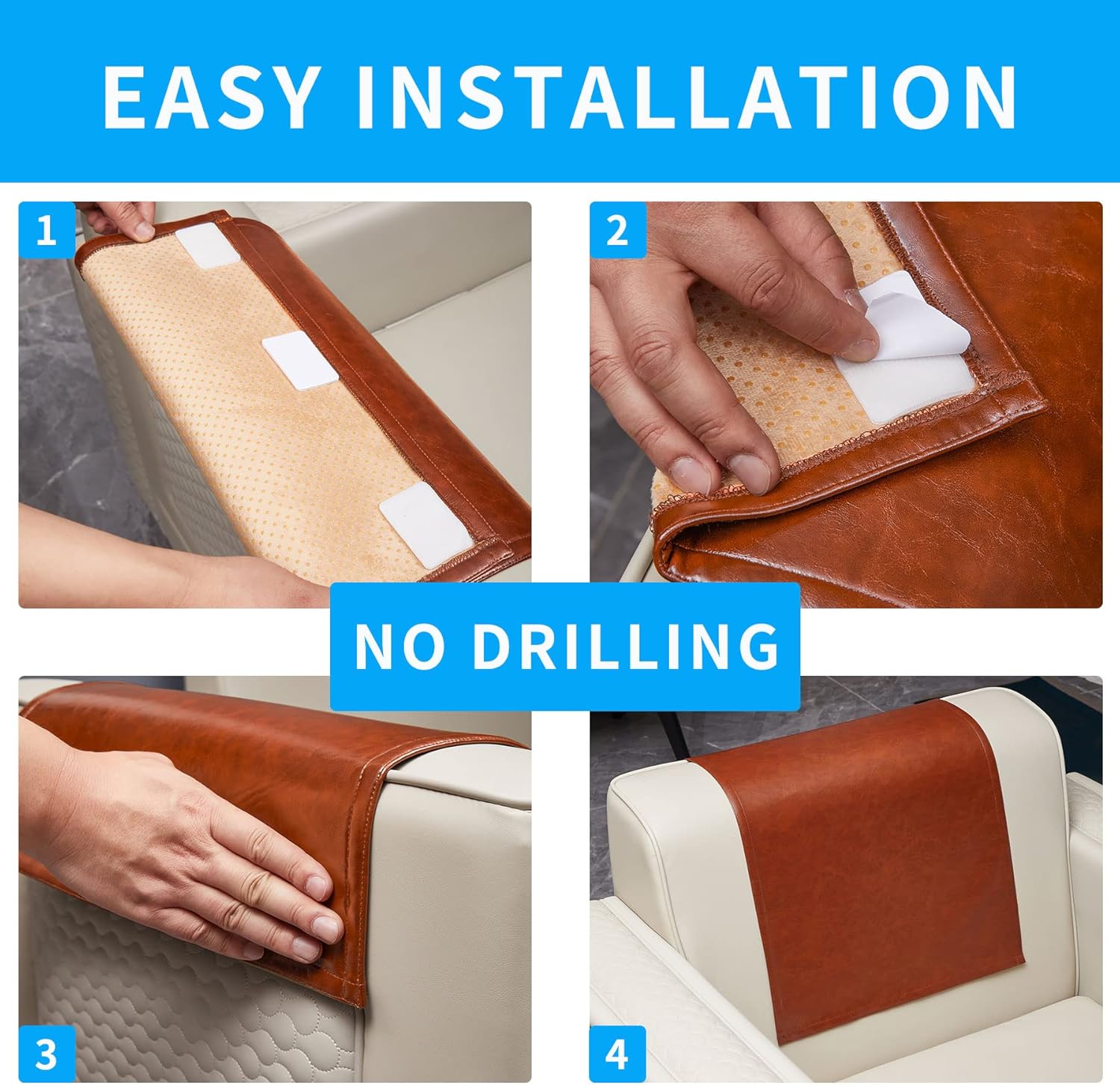 EASY INSTALLATION

1

2

NO DRILLING

3

4