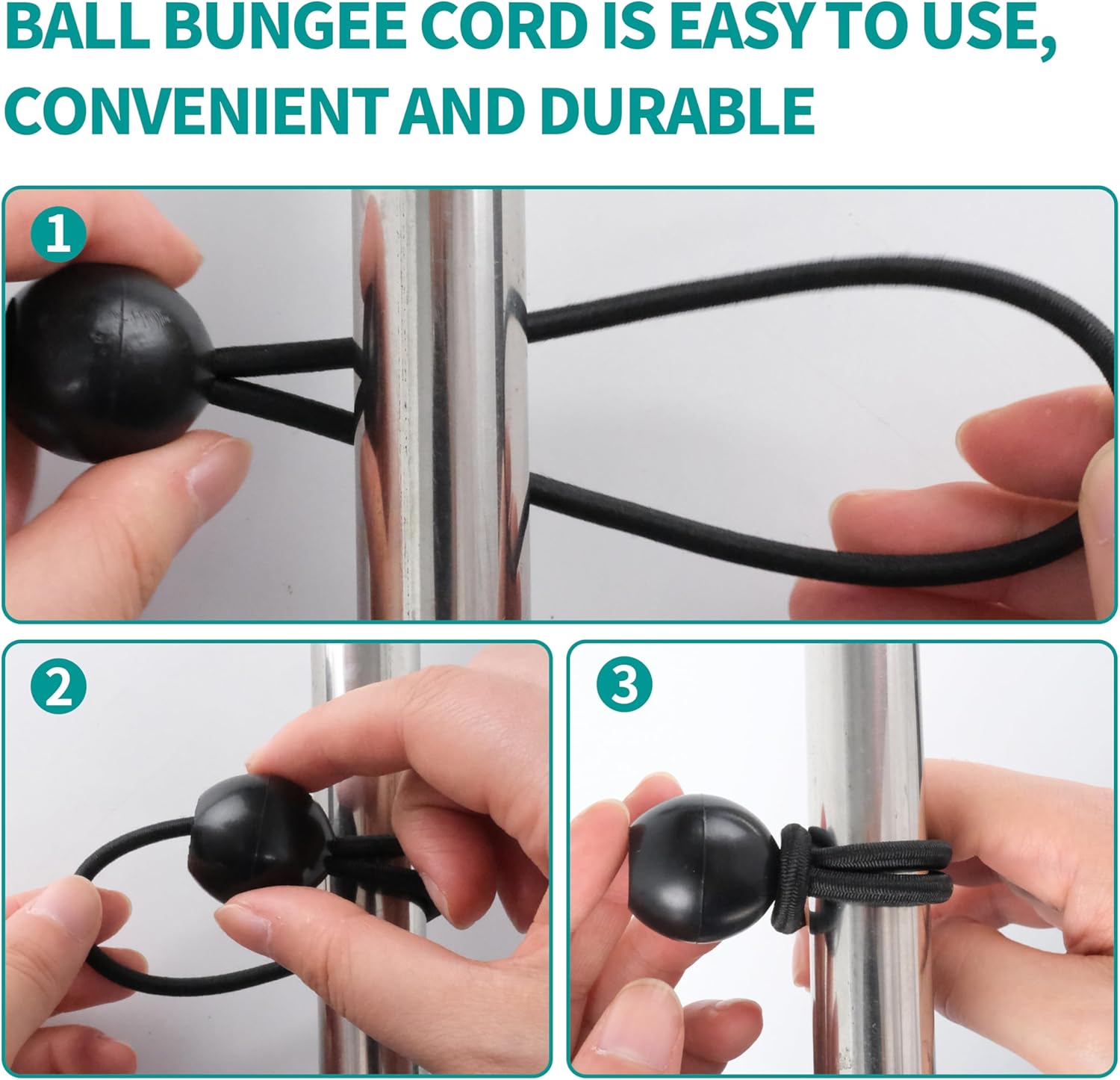 BALL BUNGEE CORD IS EASY TO USE, CONVENIENT AND DURABLE

1

2

3