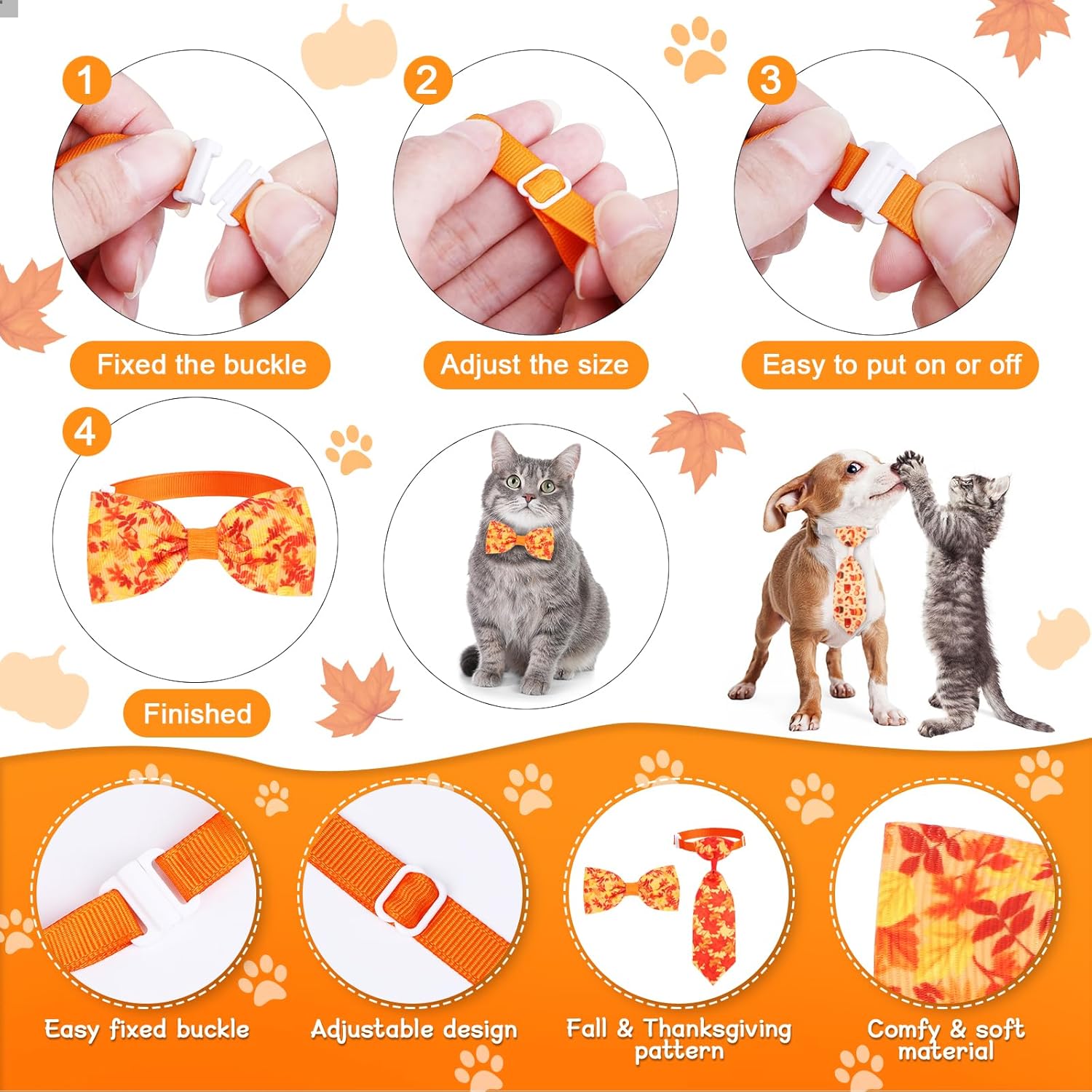 1
Fixed the buckle

2
Adjust the size

3
Easy to put on or off

4
Finished

Easy fixed buckle

Adjustable design

Fall & Thanksgiving pattern

Comfy & soft material