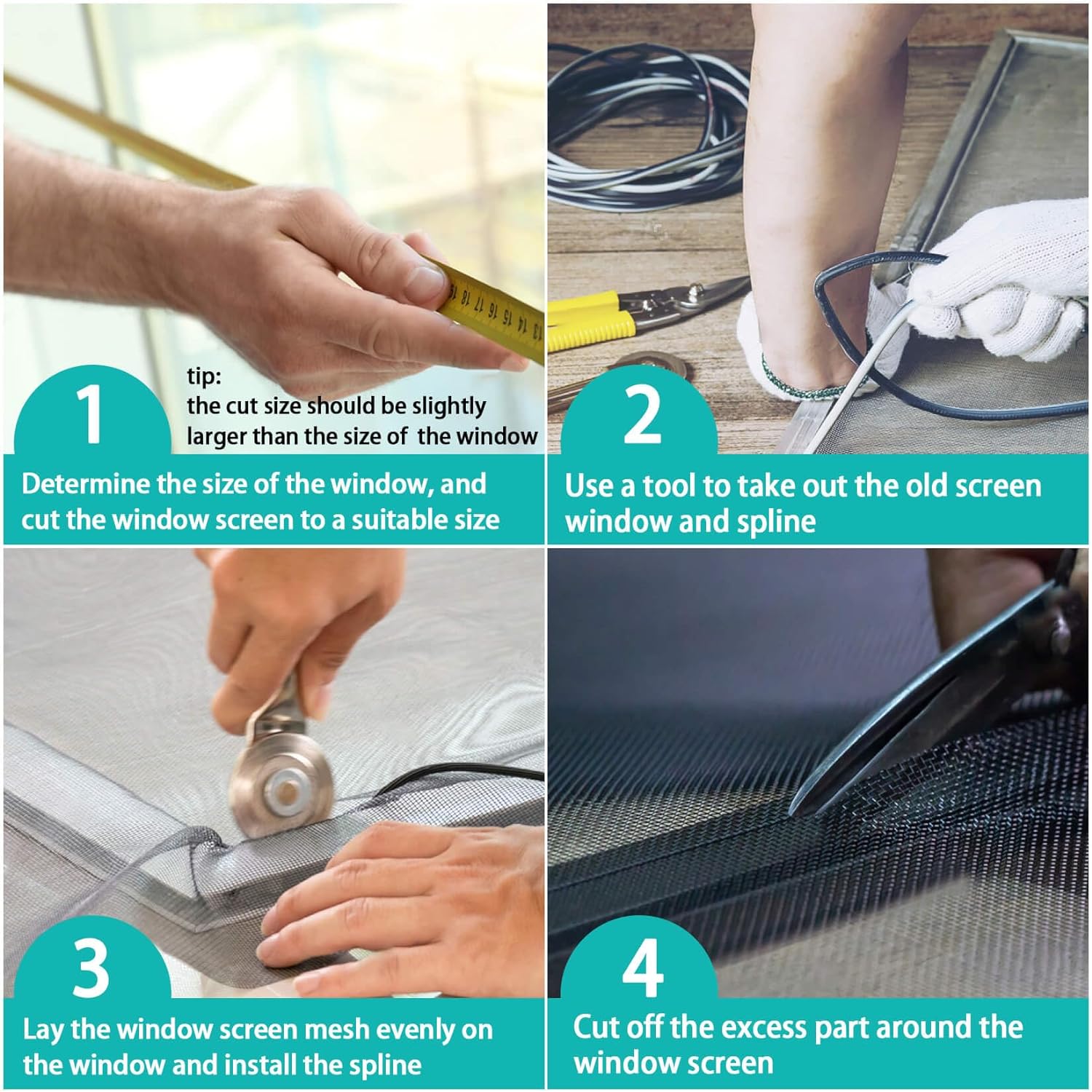 13 14 15 16 17 18 19

1

tip:
the cut size should be slightly larger than the size of the window

Determine the size of the window, and cut the window screen to a suitable size

2

Use a tool to take out the old screen window and spline

3

Lay the window screen mesh evenly on the window and install the spline

4

Cut off the excess part around the window screen