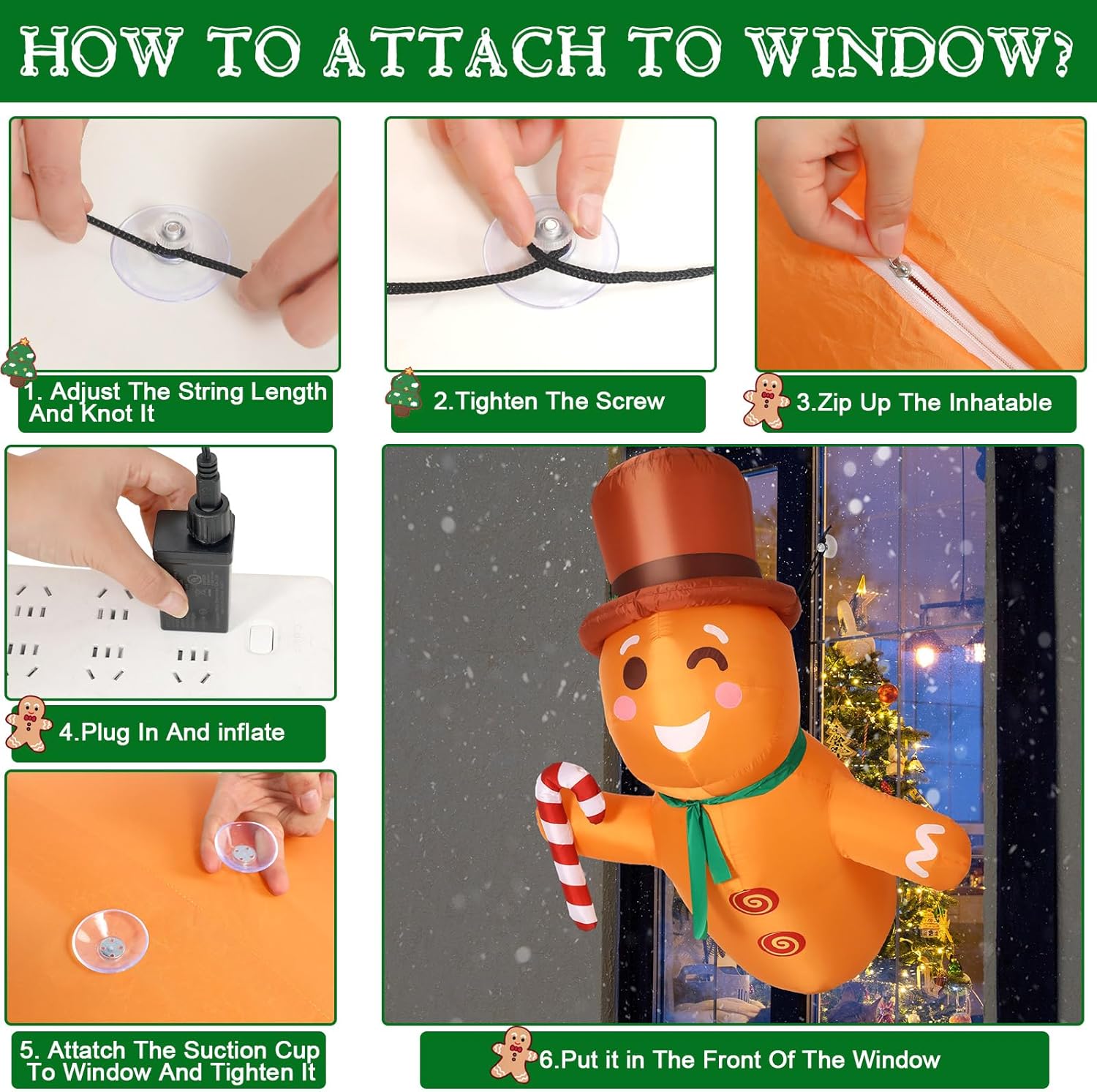 HOW TO ATTACH TO WINDOW?

1. Adjust The String Length And Knot It

2.Tighten The Screw

3.Zip Up The Inhatable

4.Plug In And inflate

5. Attatch The Suction Cup To Window And Tighten It

6.Put it in The Front Of The Window