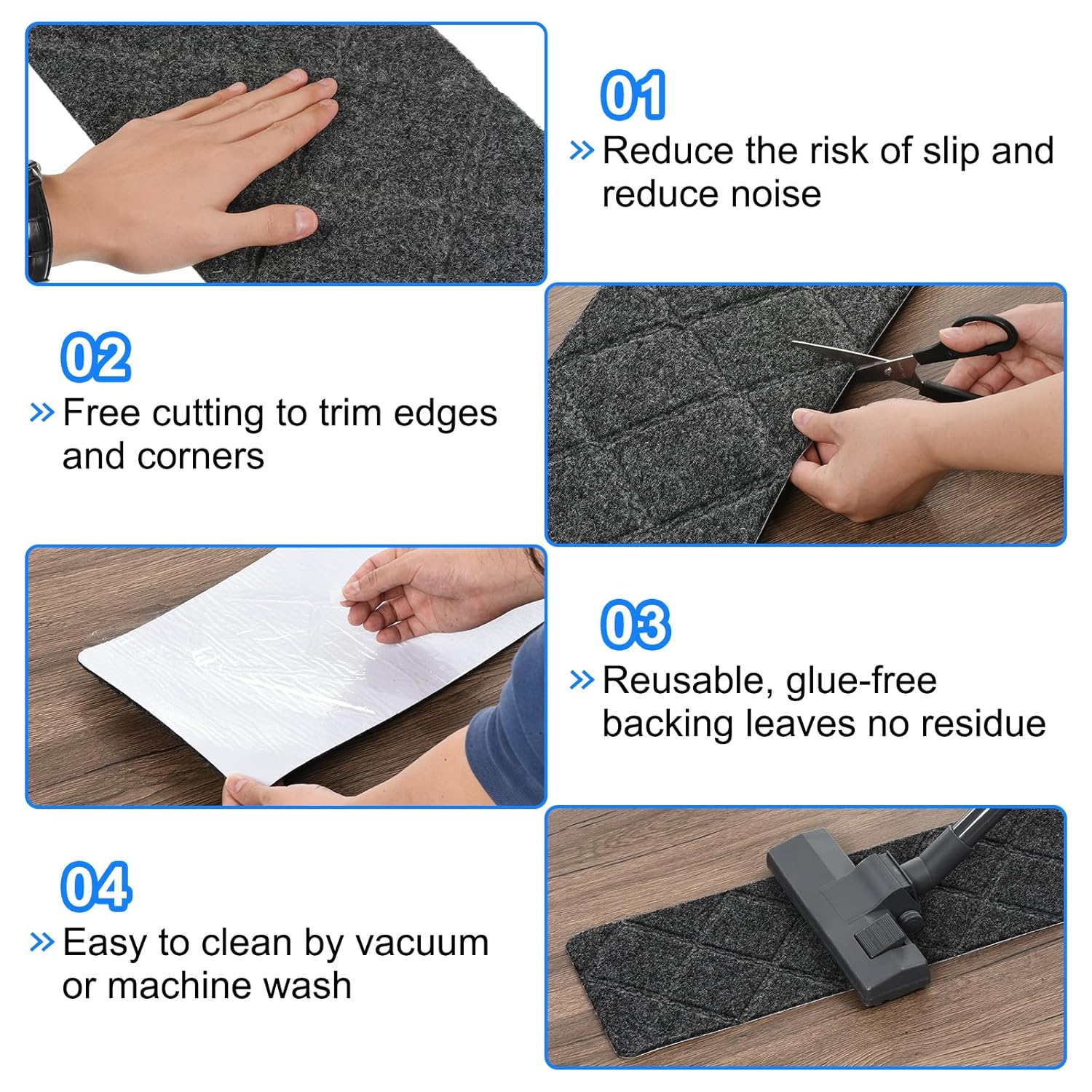 01

» Reduce the risk of slip and reduce noise

02

» Free cutting to trim edges and corners

03

» Reusable, glue-free backing leaves no residue

04

» Easy to clean by vacuum or machine wash