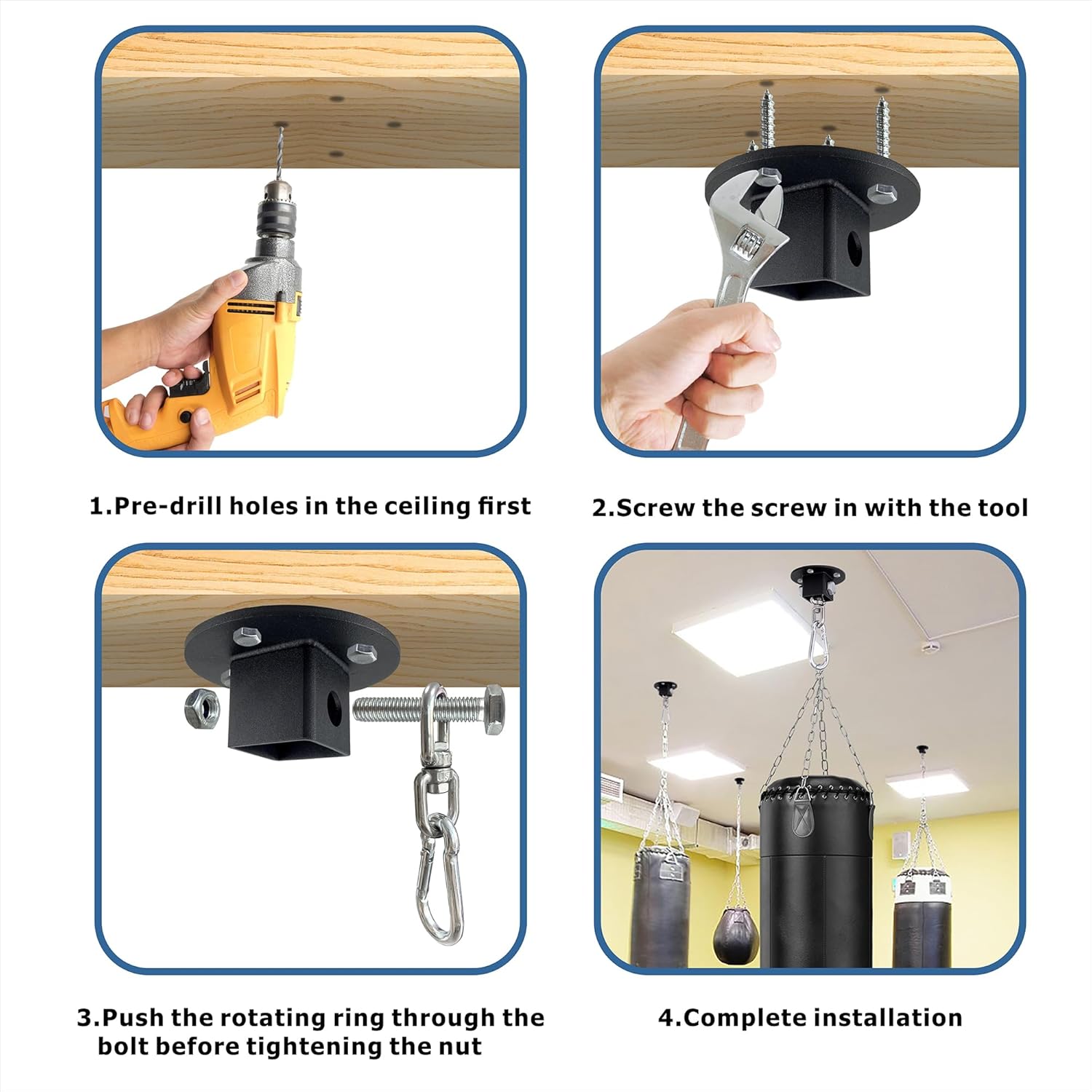 1.Pre-drill holes in the ceiling first

2.Screw the screw in with the tool

3.Push the rotating ring through the bolt before tightening the nut

4.Complete installation