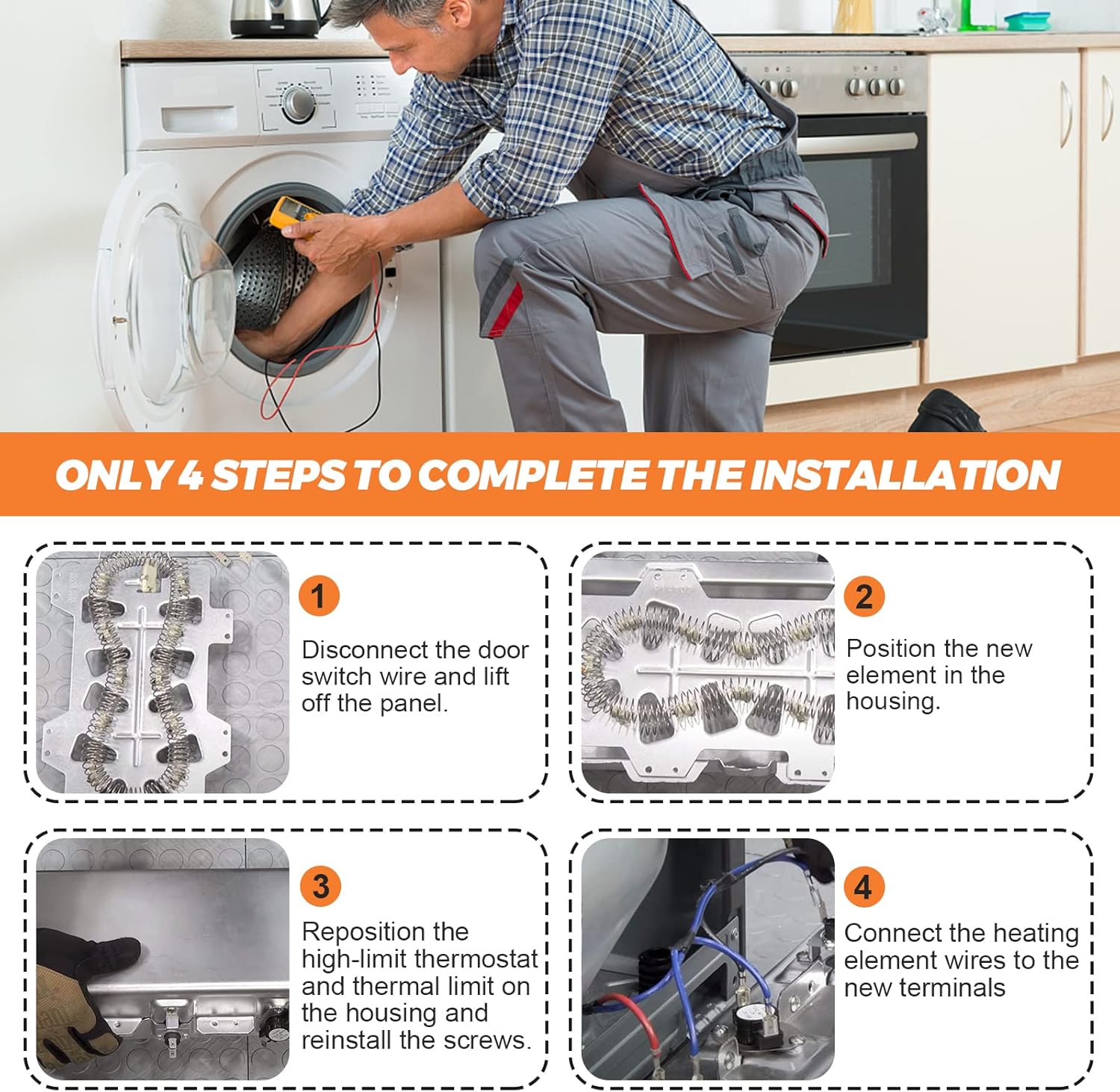 ONLY 4 STEPS TO COMPLETE THE INSTALLATION

1

Disconnect the door switch wire and lift off the panel.

2

Position the new element in the housing.

3

Reposition the high-limit thermostat and thermal limit on the housing and reinstall the screws.

4

Connect the heating element wires to the new terminals