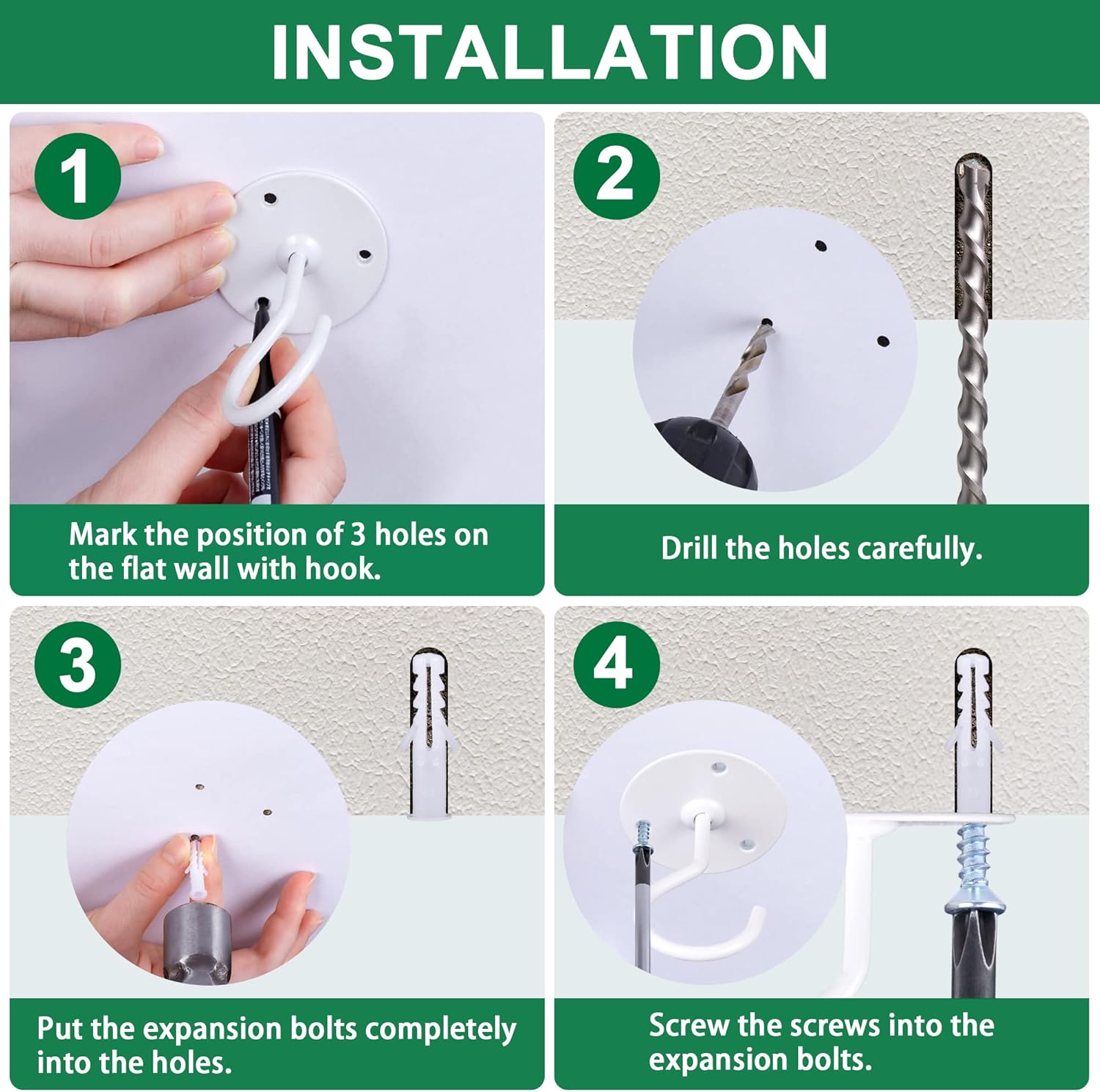 INSTALLATION

1

Mark the position of 3 holes on the flat wall with hook.

2

Drill the holes carefully.

3

Put the expansion bolts completely into the holes.

4

Screw the screws into the expansion bolts.