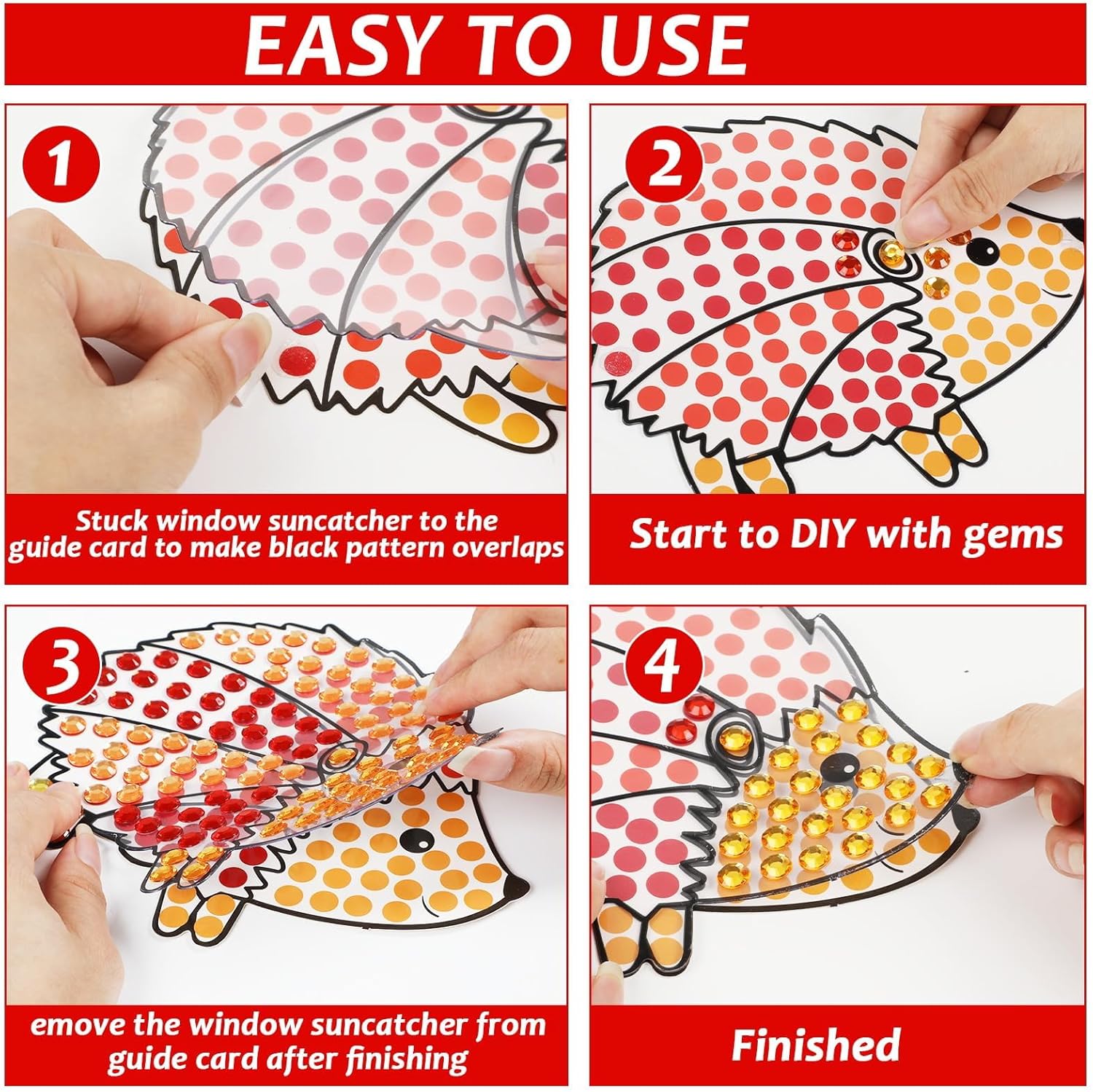 EASY TO USE

1

Stuck window suncatcher to the guide card to make black pattern overlaps

2

Start to DIY with gems

3

emove the window suncatcher from guide card after finishing

4

Finished