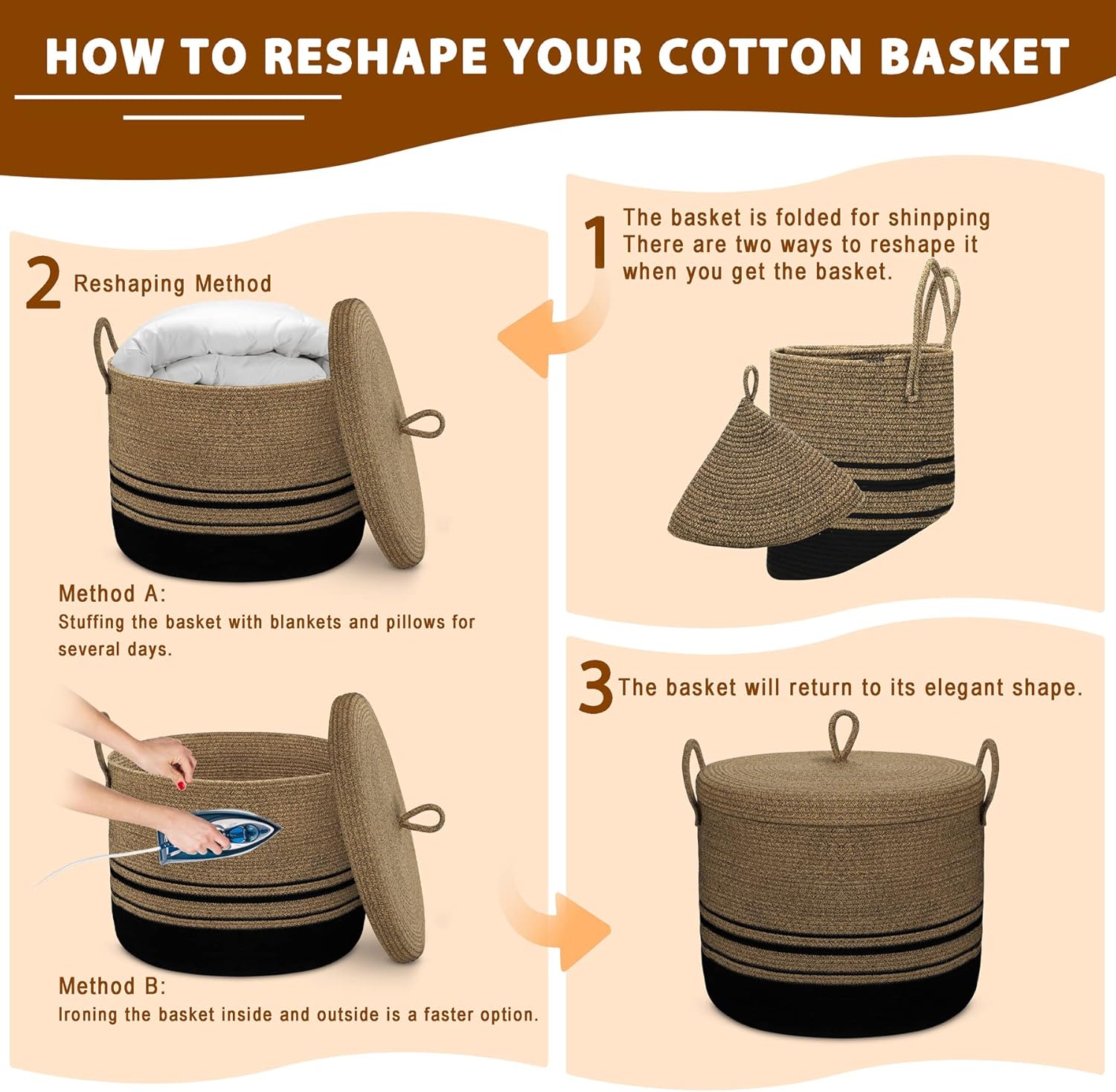 HOW TO RESHAPE YOUR COTTON BASKET

1 The basket is folded for shinpping There are two ways to reshape it when you get the basket.

2 Reshaping Method

Method A:
Stuffing the basket with blankets and pillows for several days.

Method B:
Ironing the basket inside and outside is a faster option.

3 The basket will return to its elegant shape.