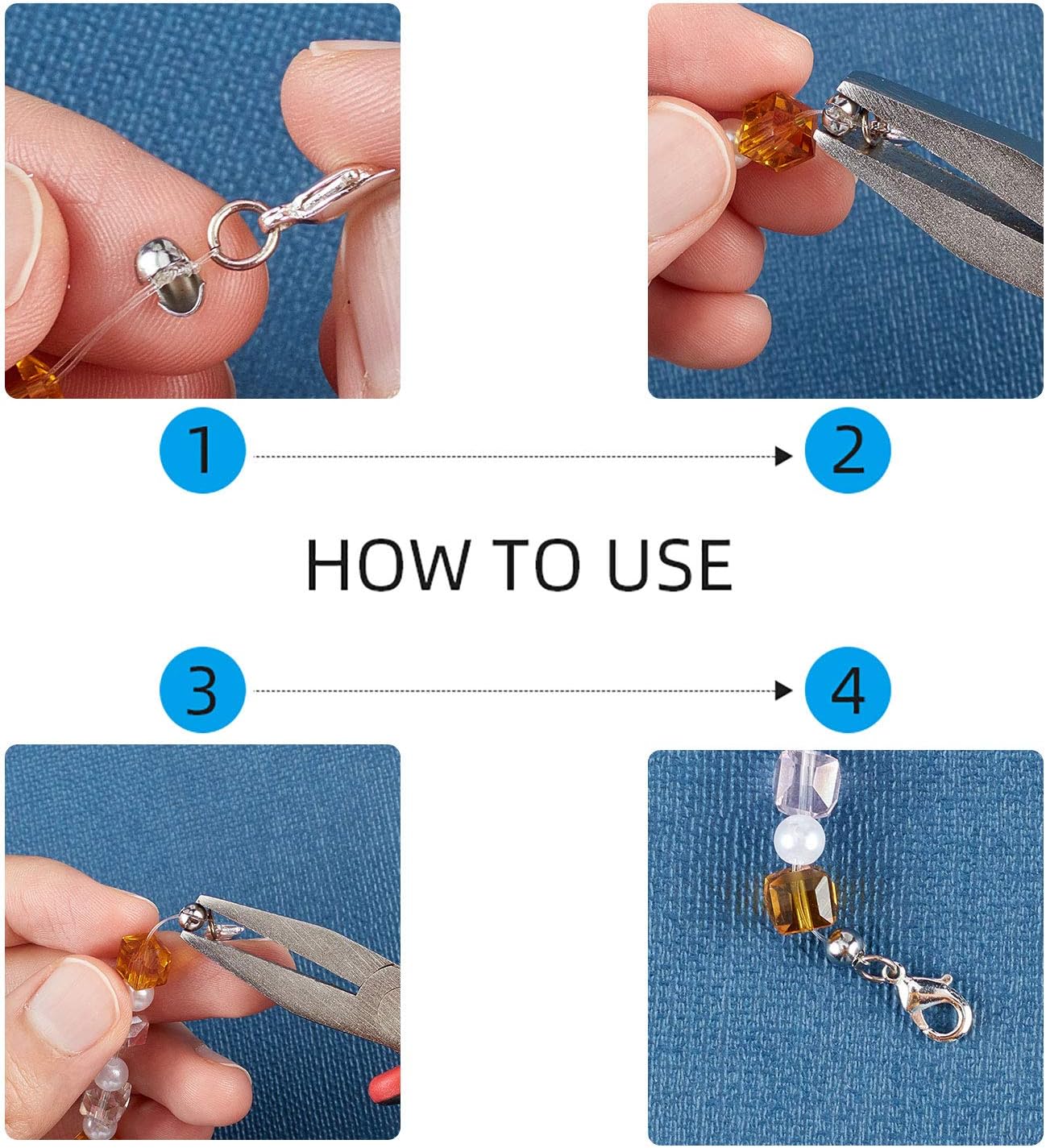 1

2

HOW TO USE

3

4