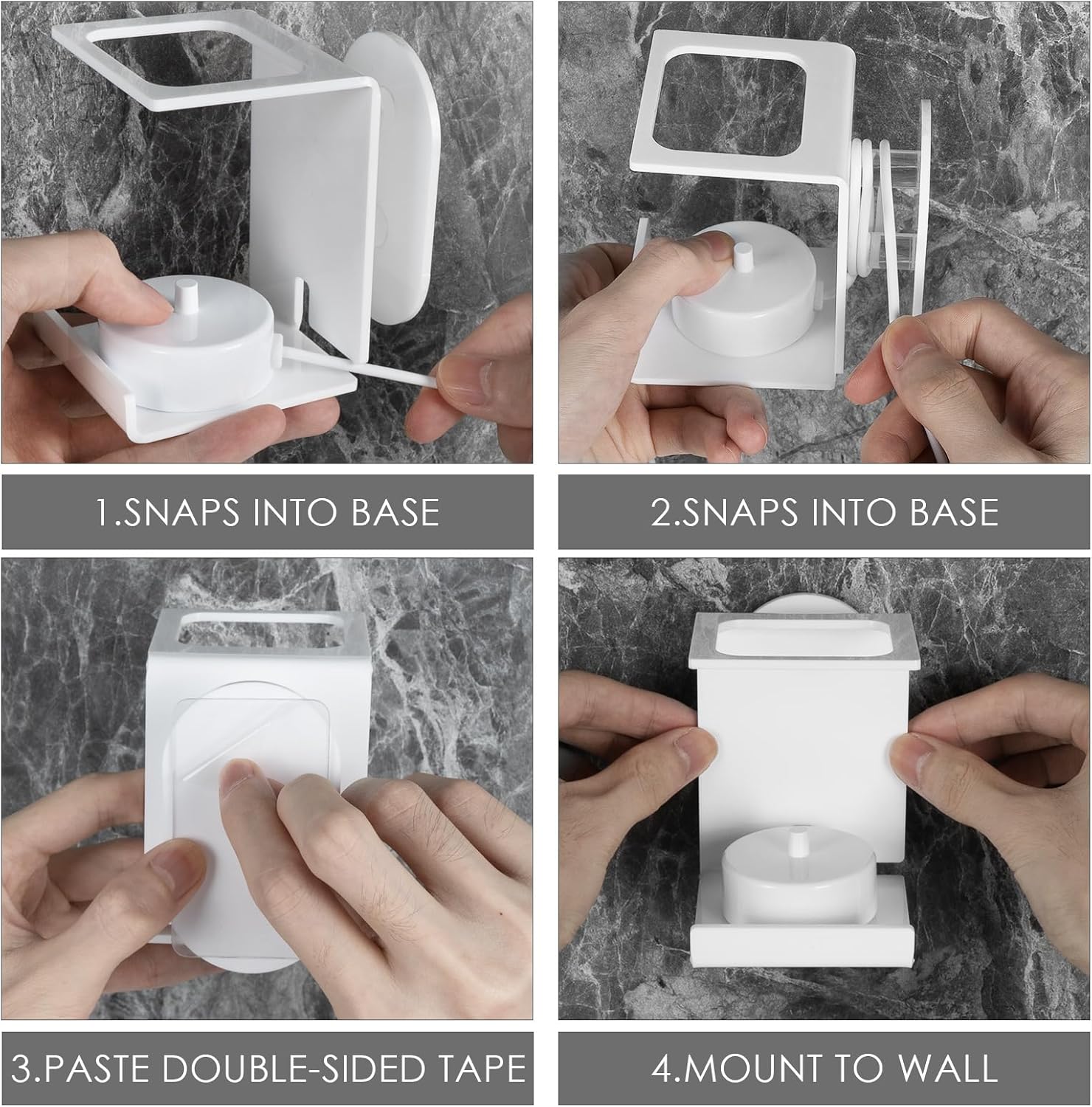 1.SNAPS INTO BASE

2.SNAPS INTO BASE

3.PASTE DOUBLE-SIDED TAPE

4.MOUNT TO WALL