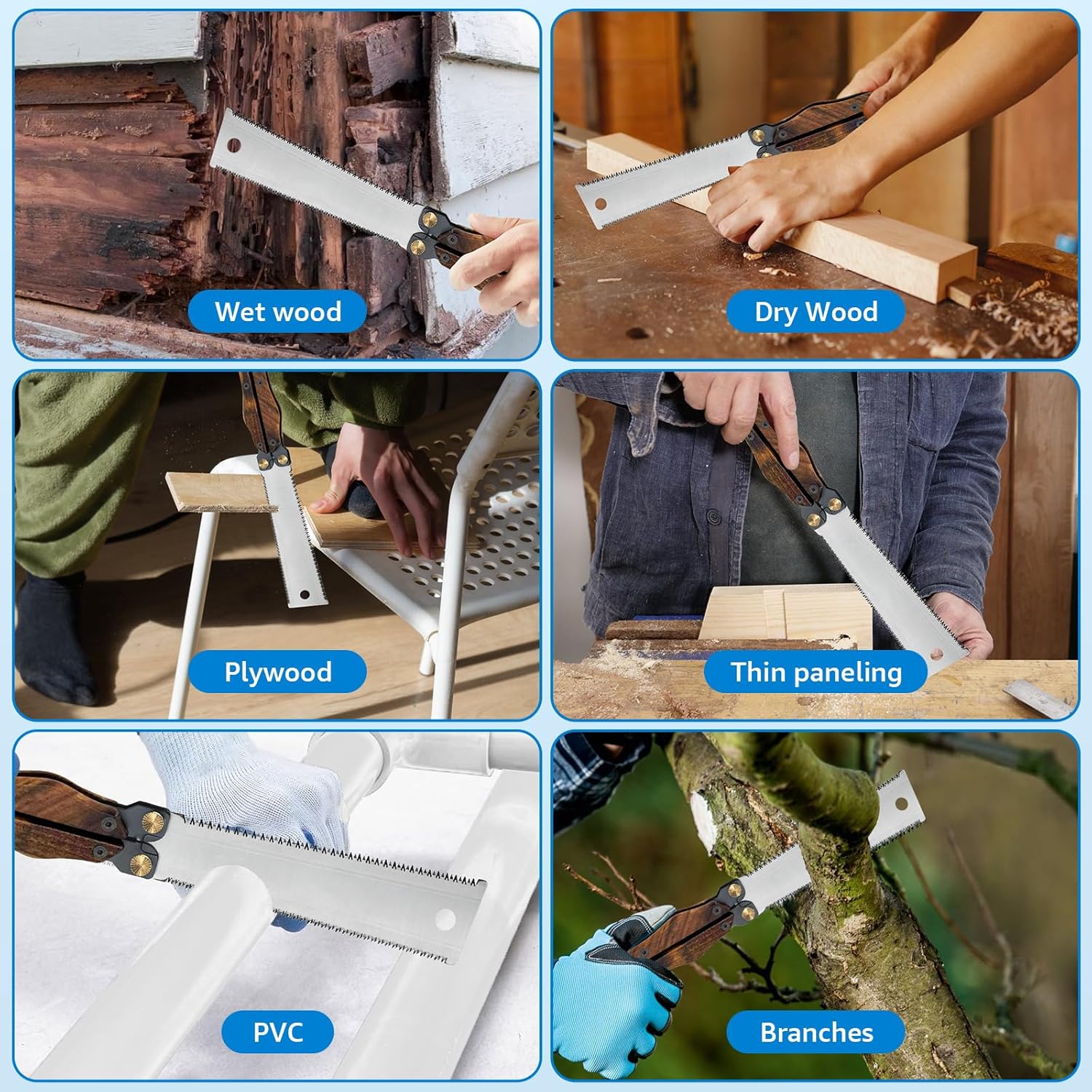 Wet wood

Dry Wood

Plywood

Thin paneling

PVC

Branches