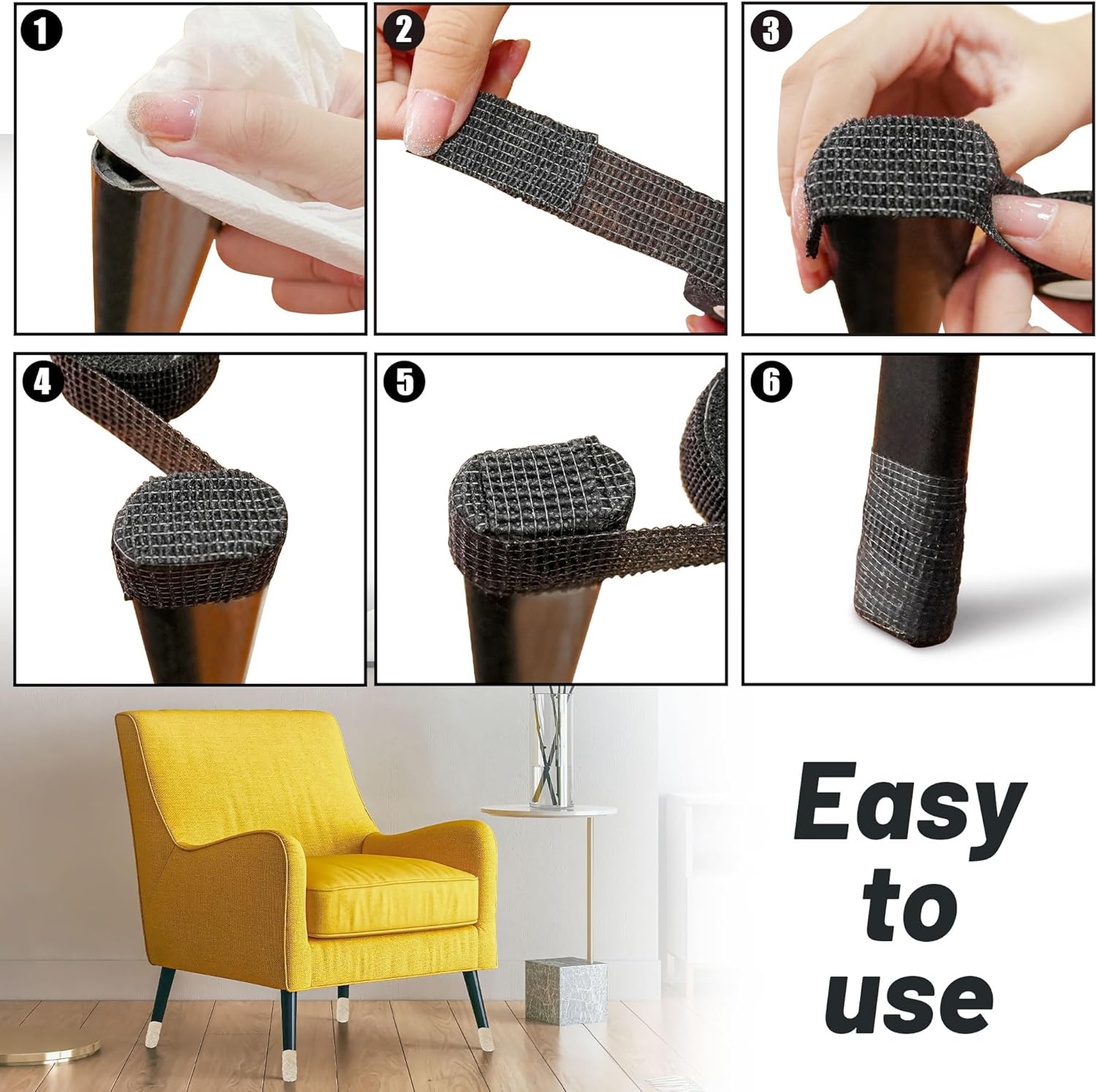 1
2
3
4
5
6

Easy to use