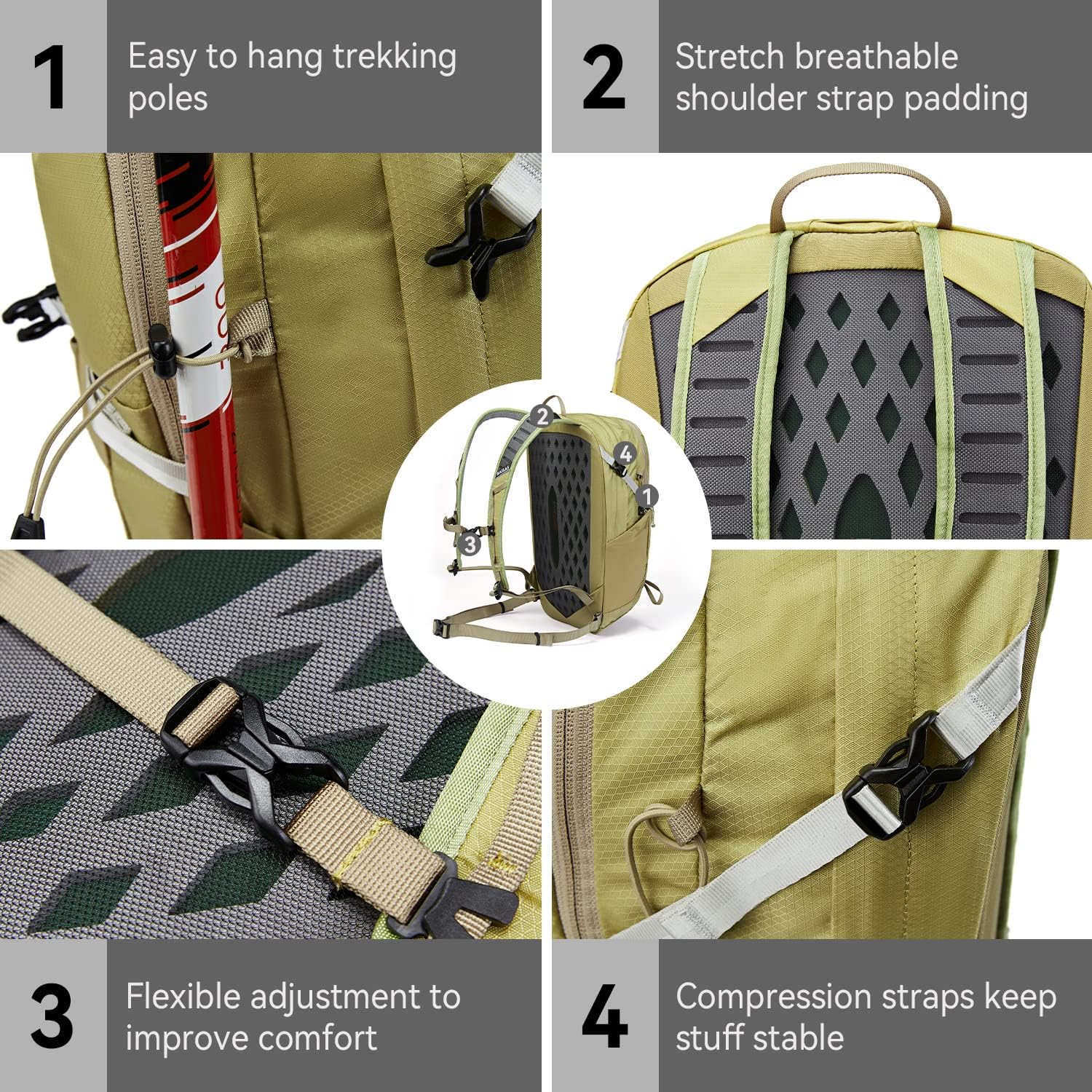 1 Easy to hang trekking poles

2 Stretch breathable shoulder strap padding

2

4

1

3

3 Flexible adjustment to improve comfort

4 Compression straps keep stuff stable