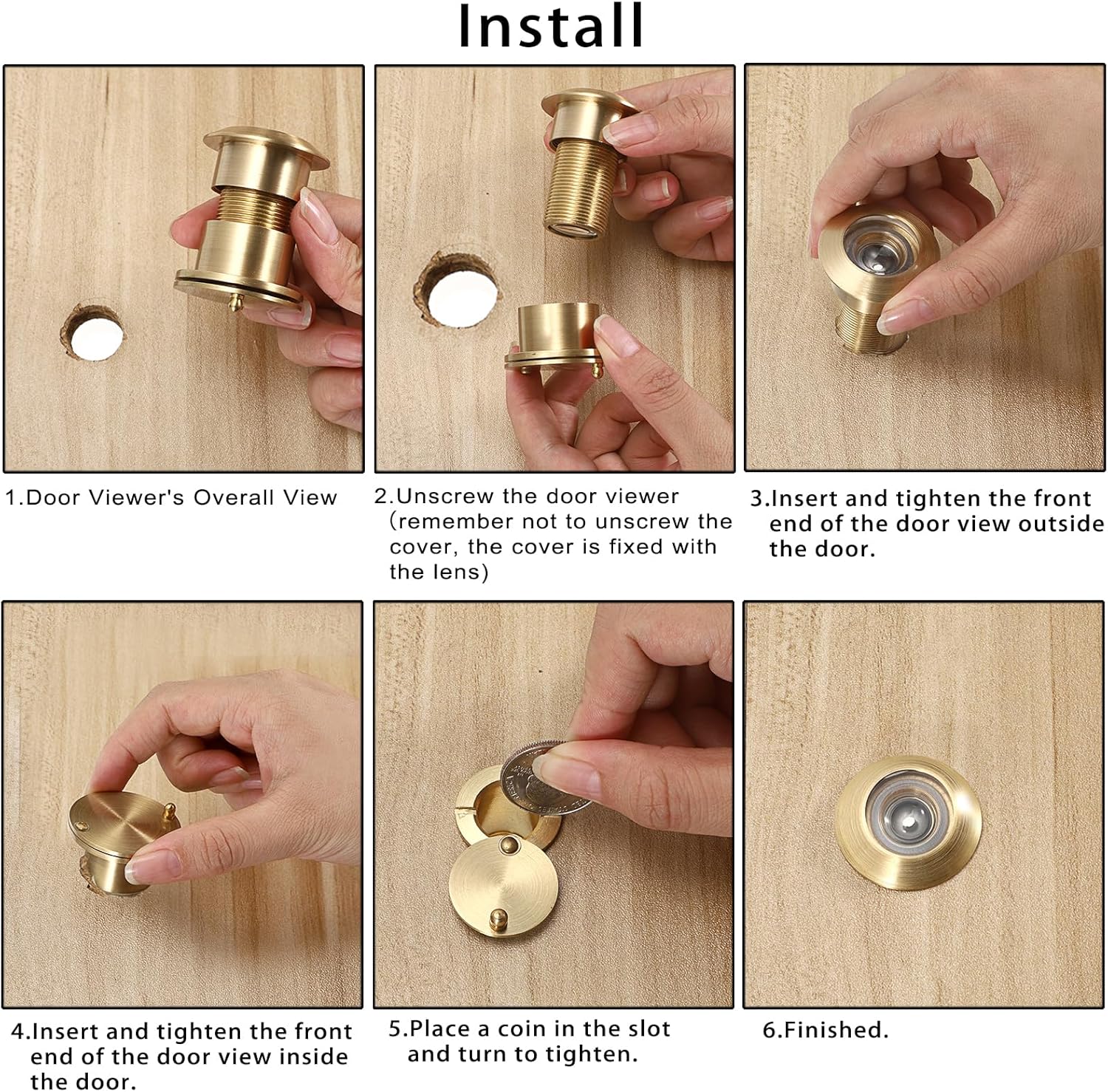 Install

1.Door Viewer's Overall View

2.Unscrew the door viewer (remember not to unscrew the cover, the cover is fixed with the lens)

3.Insert and tighten the front end of the door view outside the door.

4.Insert and tighten the front end of the door view inside the door.

5.Place a coin in the slot and turn to tighten.

6.Finished.