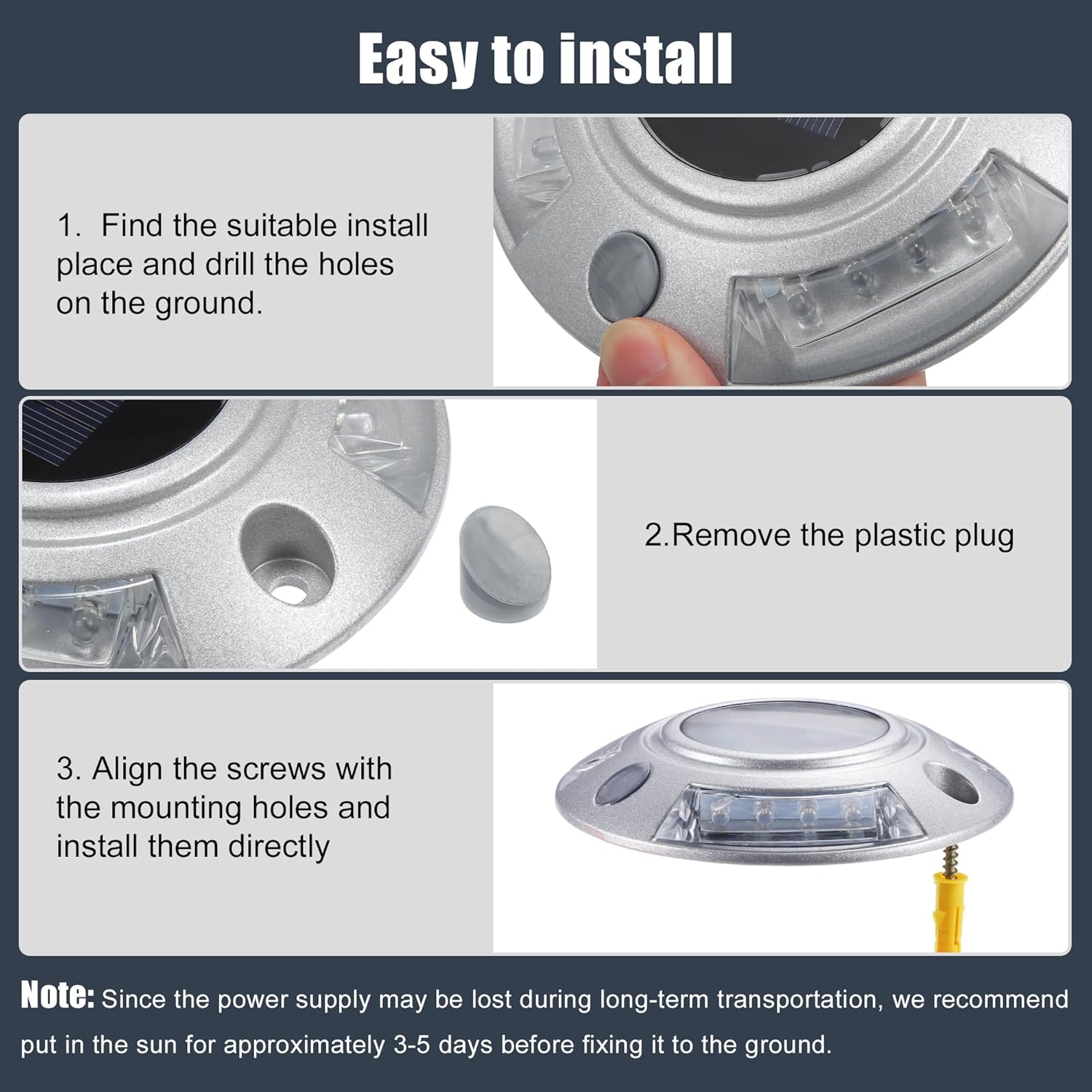 Easy to install

1. Find the suitable install place and drill the holes on the ground.

2.Remove the plastic plug

3. Align the screws with the mounting holes and install them directly

Note: Since the power supply may be lost during long-term transportation, we recommend put in the sun for approximately 3-5 days before fixing it to the ground.