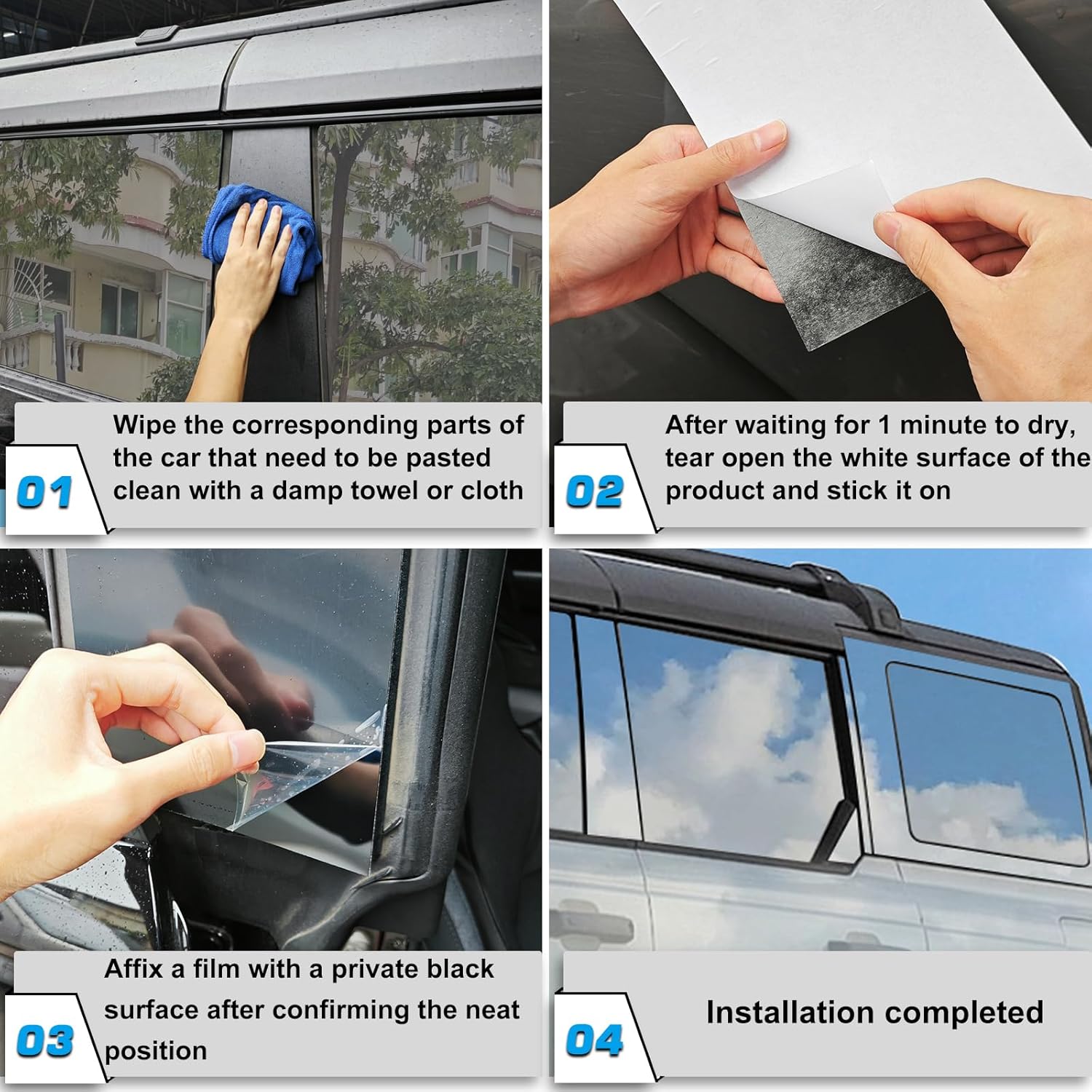 01

Wipe the corresponding parts of the car that need to be pasted clean with a damp towel or cloth

02

After waiting for 1 minute to dry, tear open the white surface of the product and stick it on

03

Affix a film with a private black surface after confirming the neat position

04

Installation completed