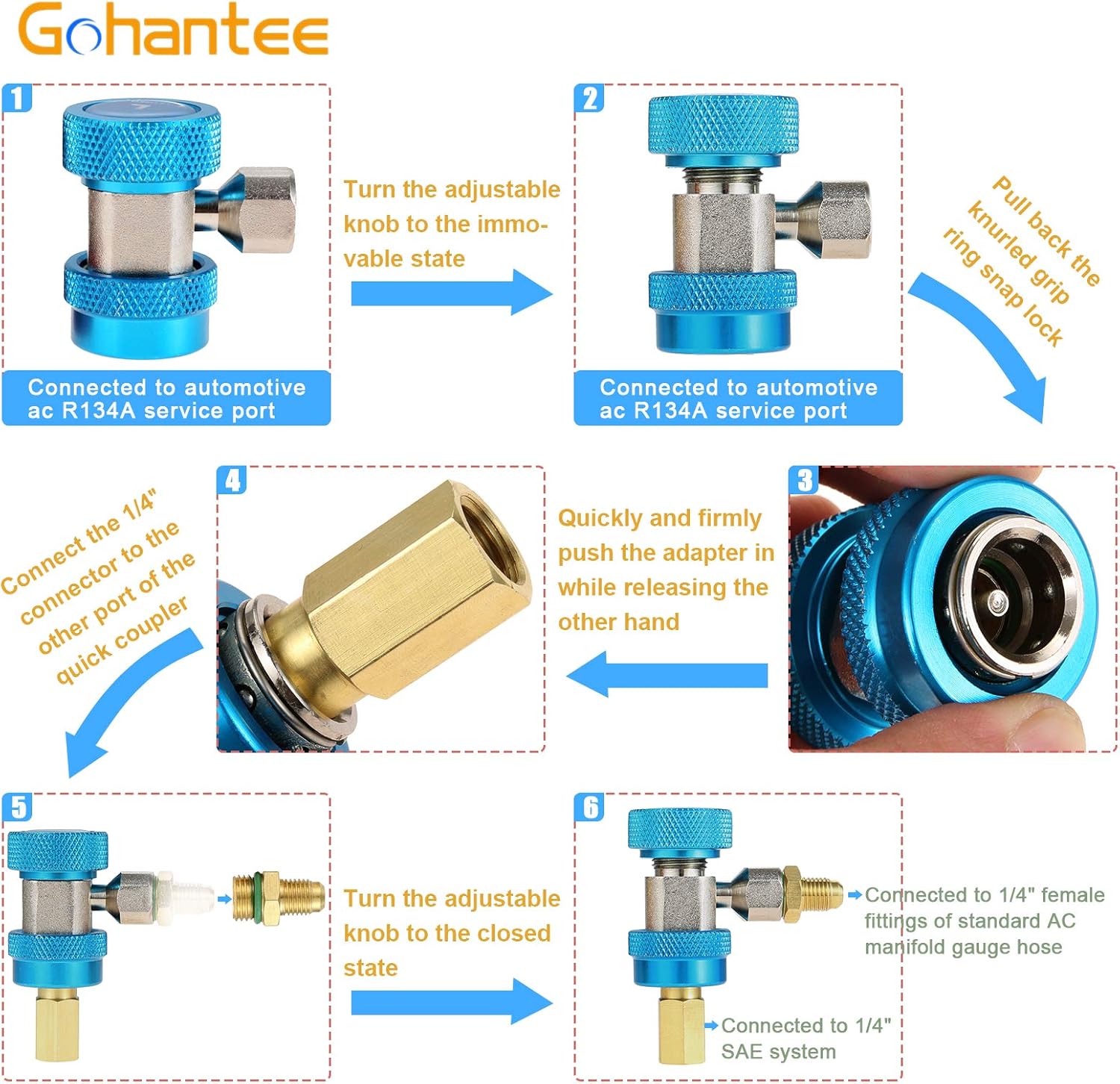 Gohantee

1

Connected to automotive ac R134A service port

Turn the adjustable knob to the immovable state

2

Connected to automotive ac R134A service port

Pull back the knurled grip ring snap lock

3

Quickly and firmly push the adapter in while releasing the other hand

4

Connect the 1/4" connector to the other port of the quick coupler

5

Turn the adjustable knob to the closed state

6

Connected to 1/4" female fittings of standard AC manifold gauge hose

Connected to 1/4" SAE system