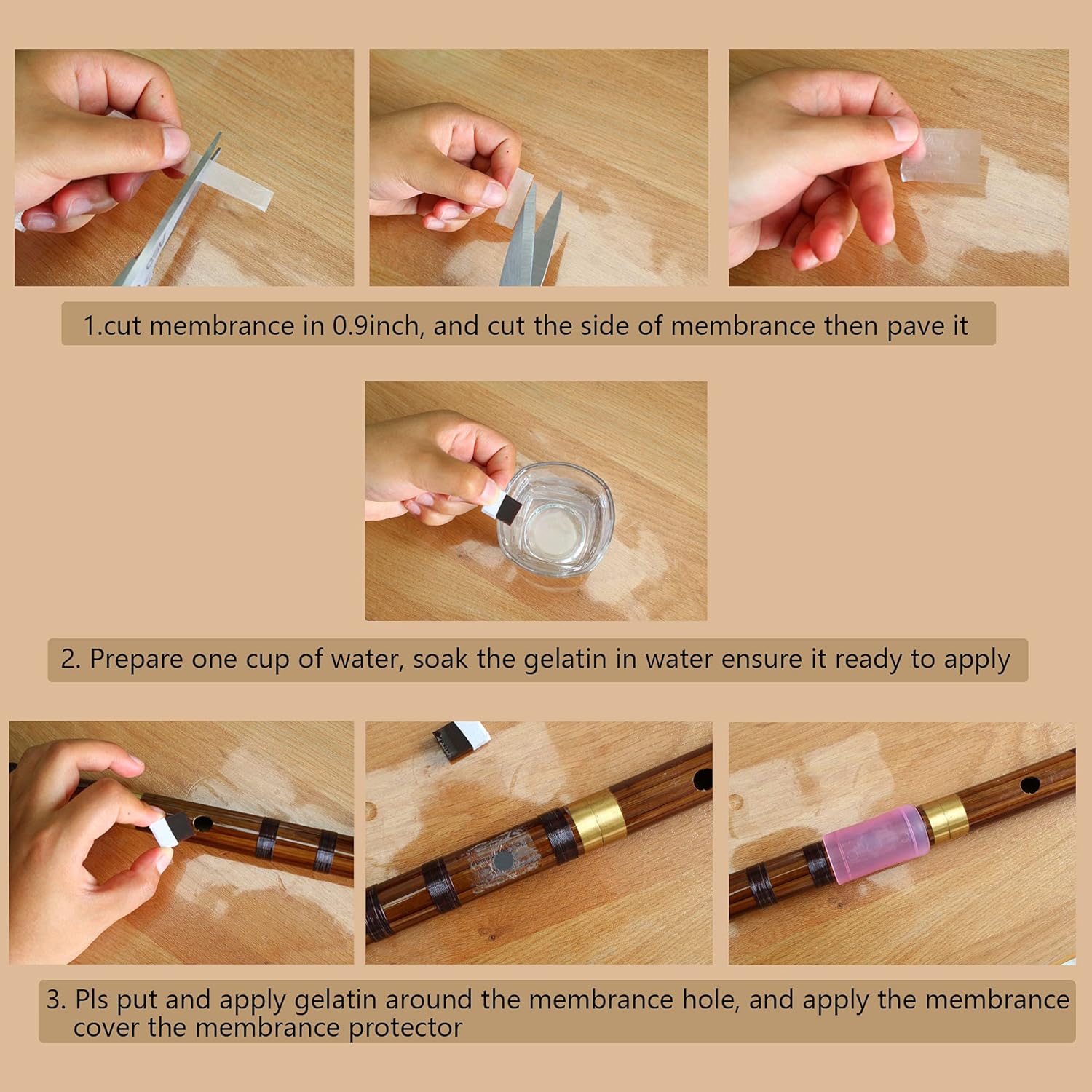 1.cut membrance in 0.9inch, and cut the side of membrance then pave it

2. Prepare one cup of water, soak the gelatin in water ensure it ready to apply

3. Pls put and apply gelatin around the membrance hole, and apply the membrance cover the membrance protector