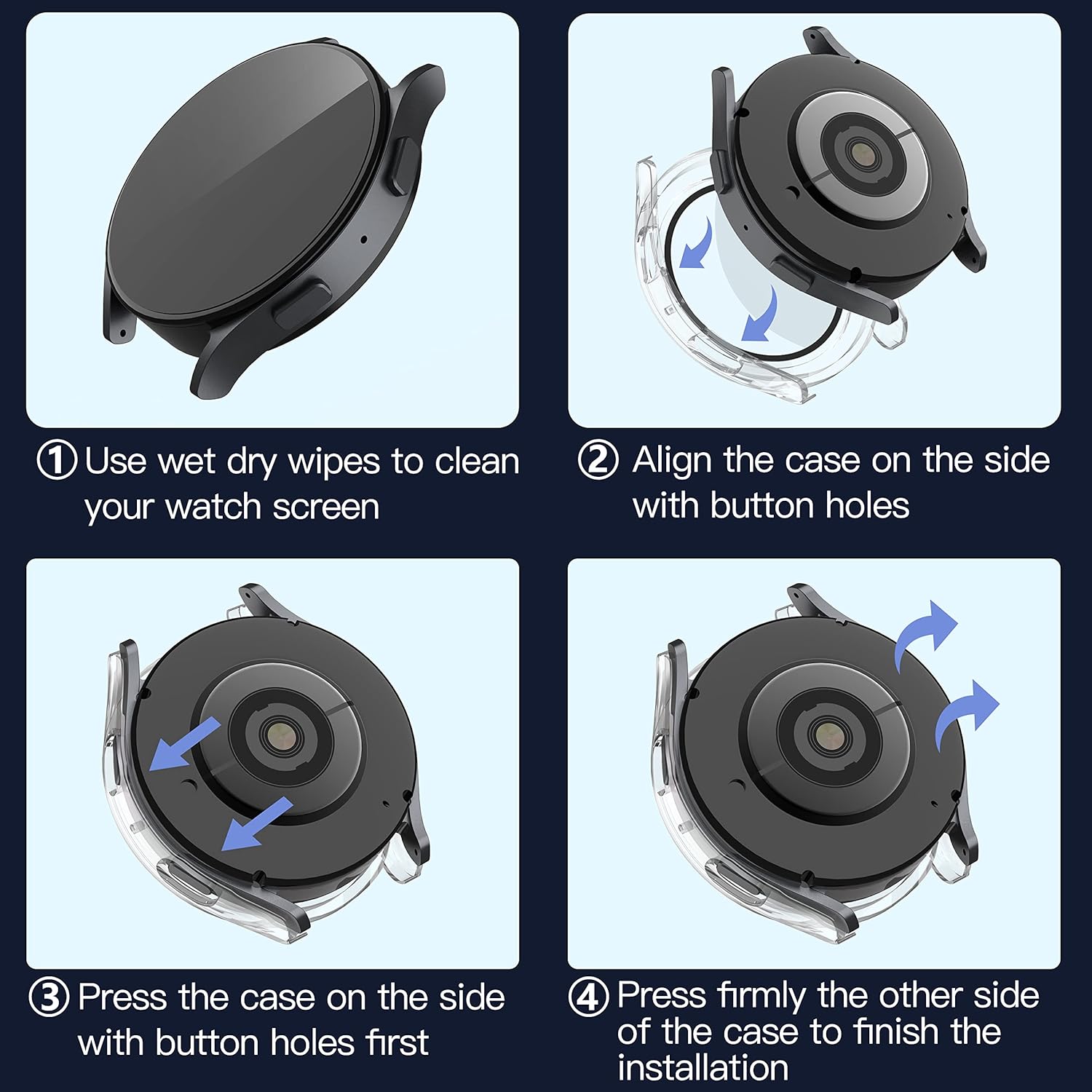 ① Use wet dry wipes to clean your watch screen

② Align the case on the side with button holes

③ Press the case on the side with button holes first

④ Press firmly the other side of the case to finish the installation