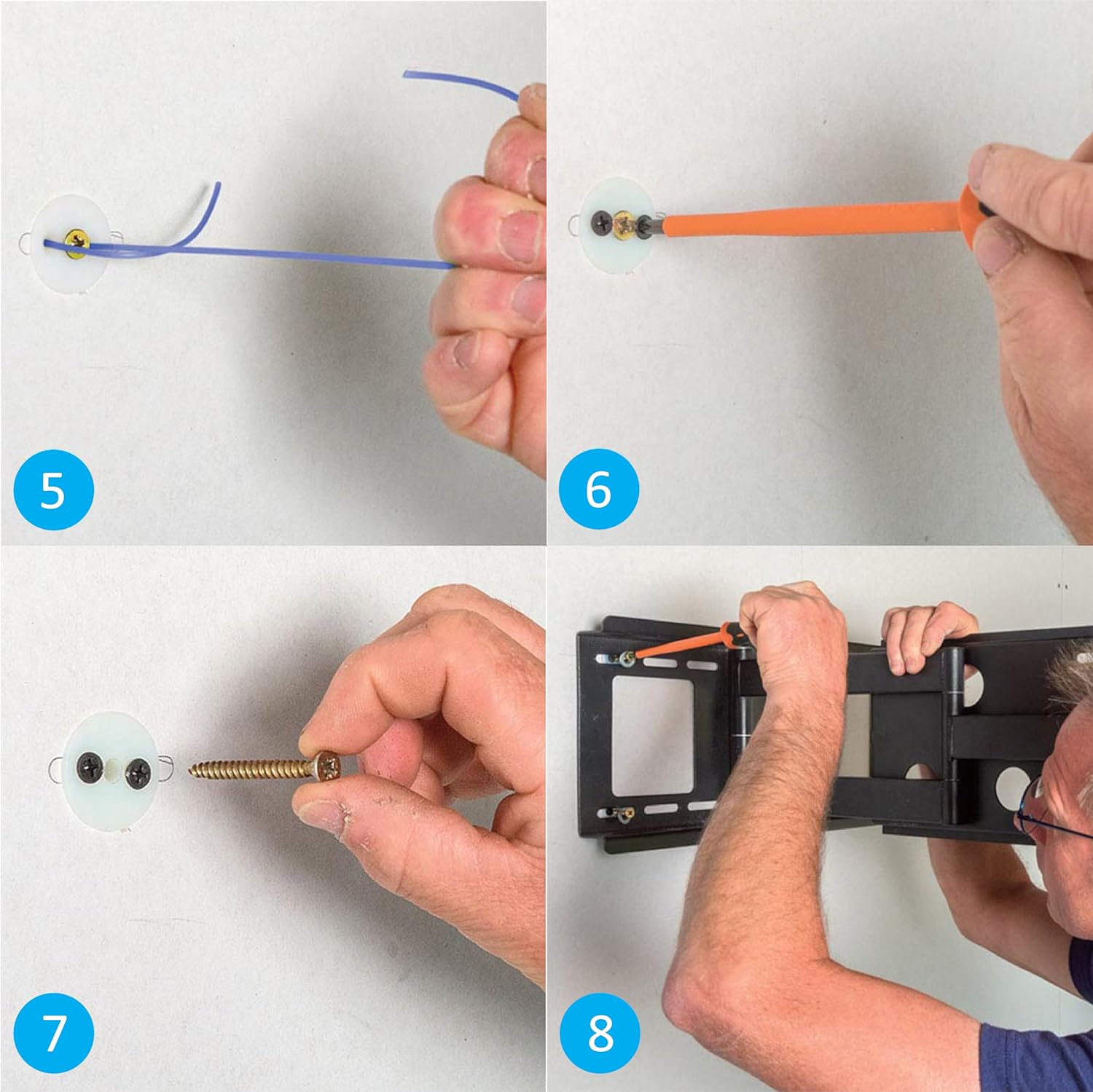 5

6

7

8