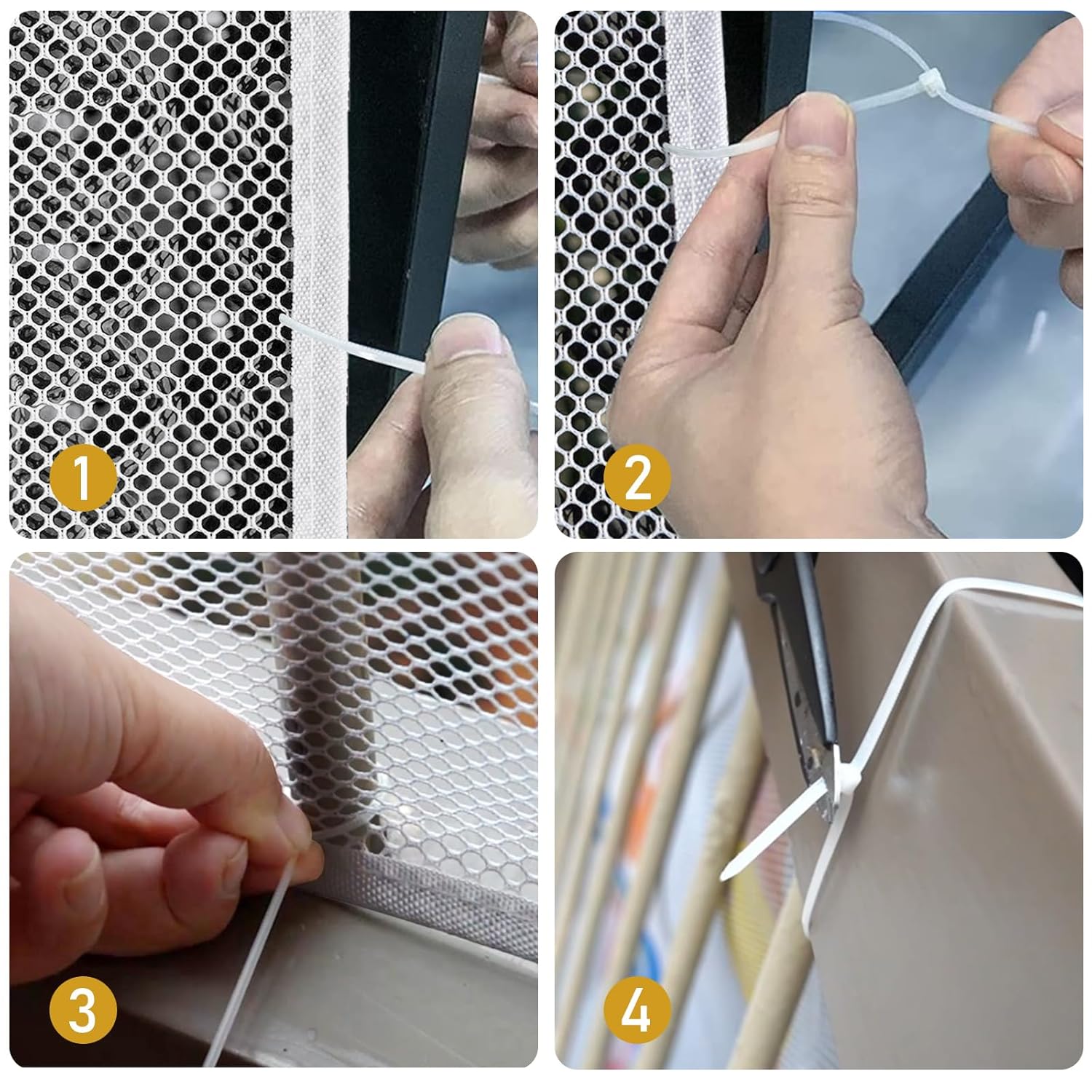 1

2

3

4