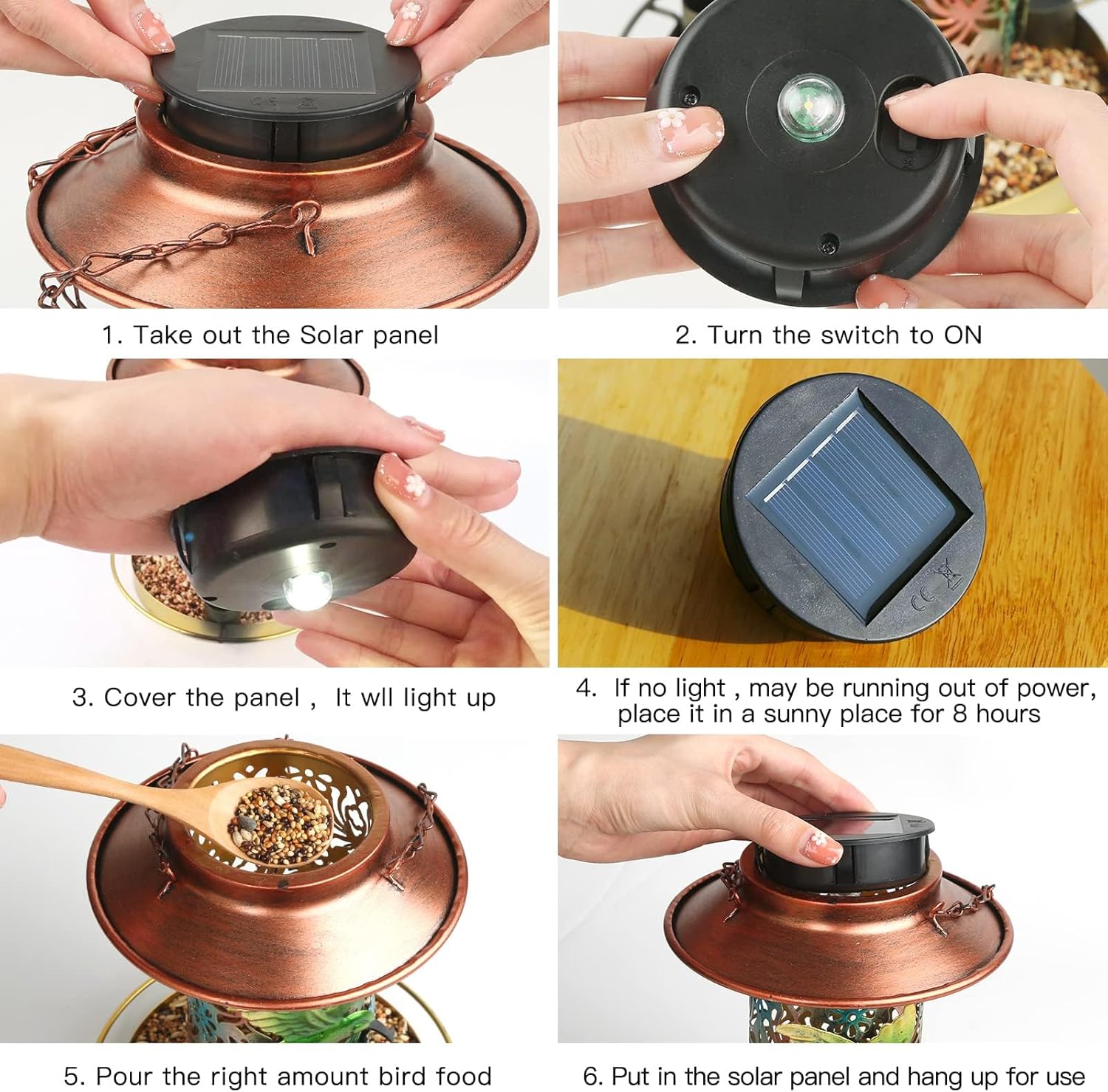 1. Take out the Solar panel

2. Turn the switch to ON

3. Cover the panel , It wll light up

4. If no light , may be running out of power, place it in a sunny place for 8 hours

5. Pour the right amount bird food

6. Put in the solar panel and hang up for use