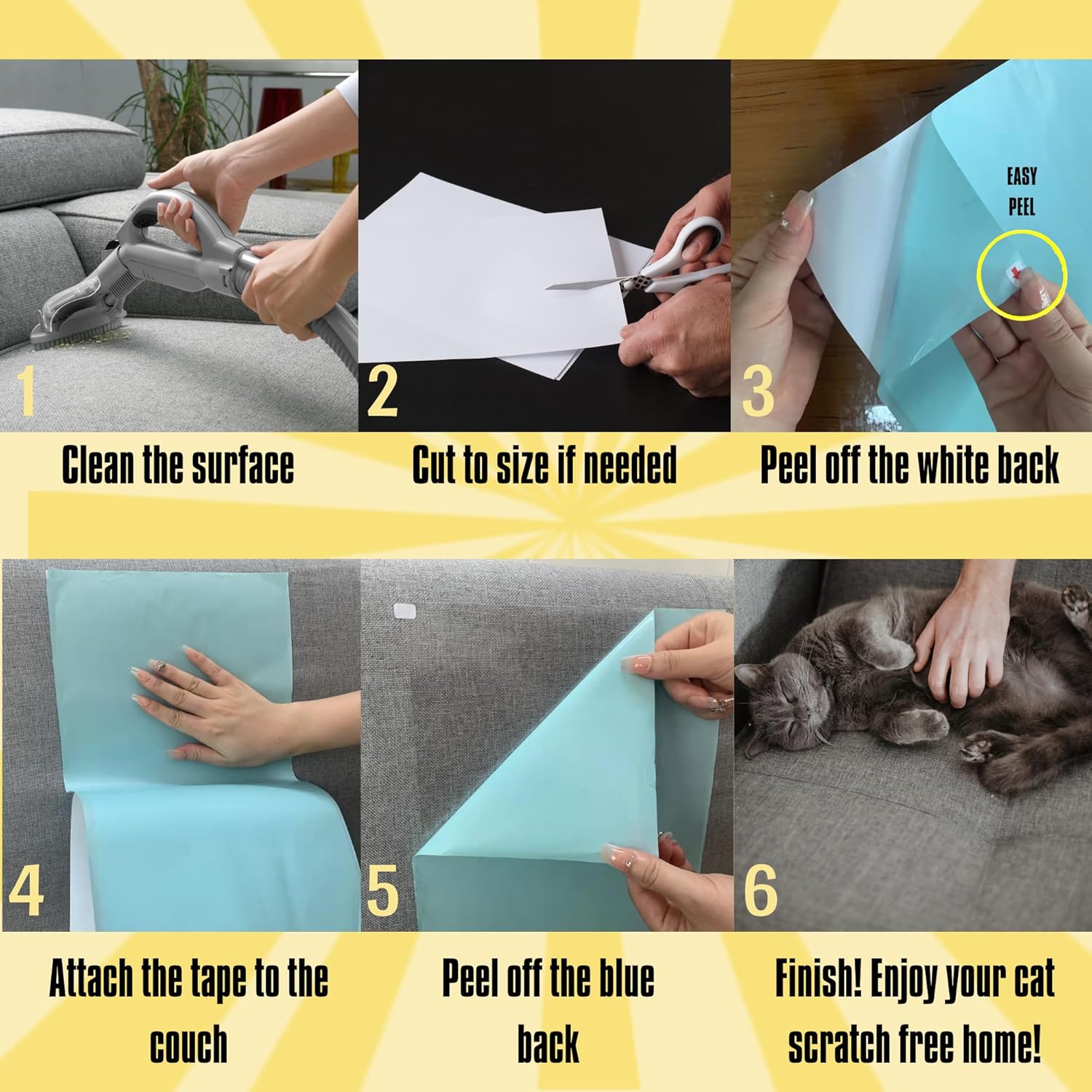 1

Clean the surface

2

Cut to size if needed

EASY PEEL

3

Peel off the white back

4

Attach the tape to the couch

5

Peel off the blue back

6

Finish! Enjoy your cat scratch free home!