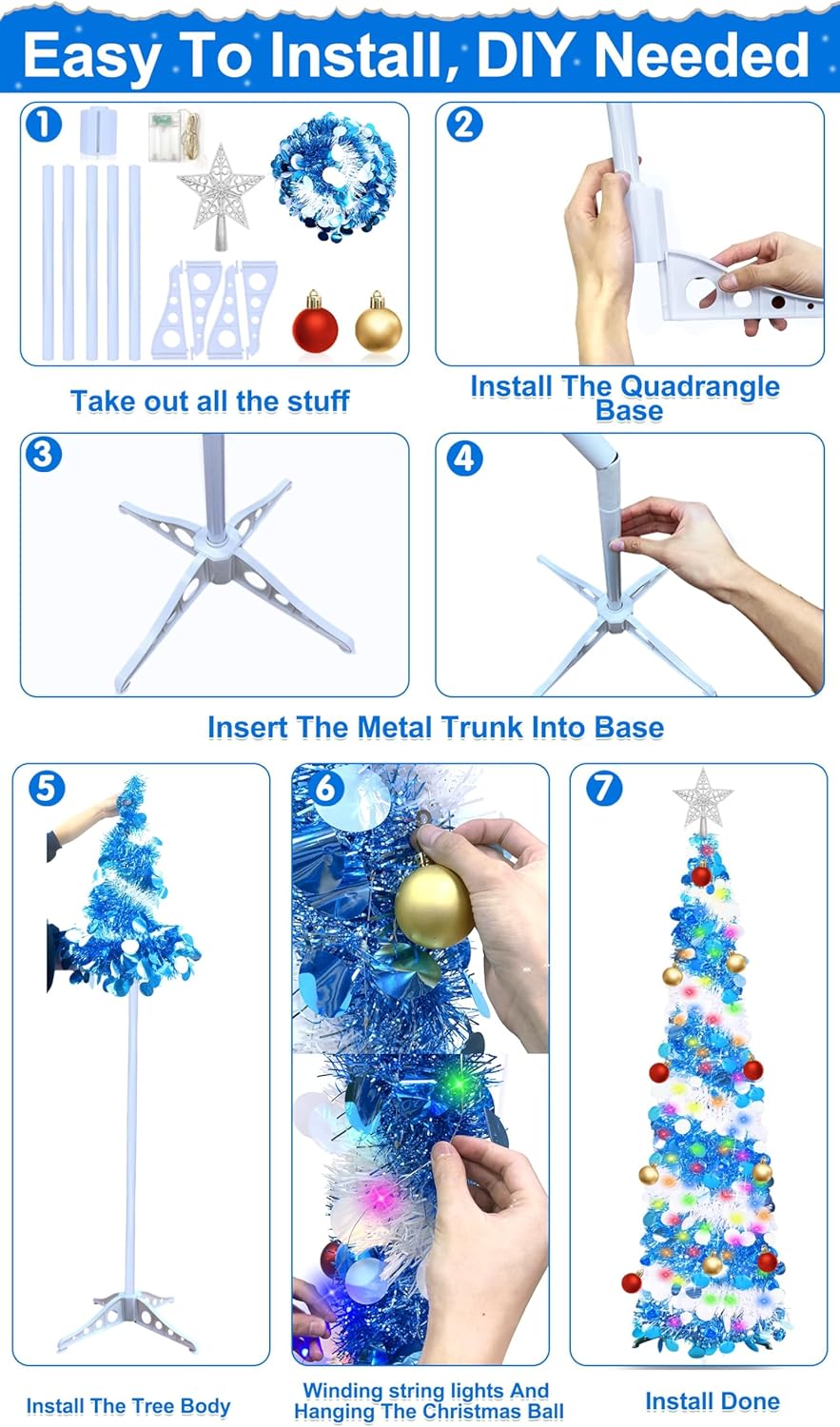 Easy To Install, DIY Needed

1

Take out all the stuff

2

Install The Quadrangle Base

3

4

Insert The Metal Trunk Into Base

5

Install The Tree Body

6

Winding string lights And Hanging The Christmas Ball

7

Install Done